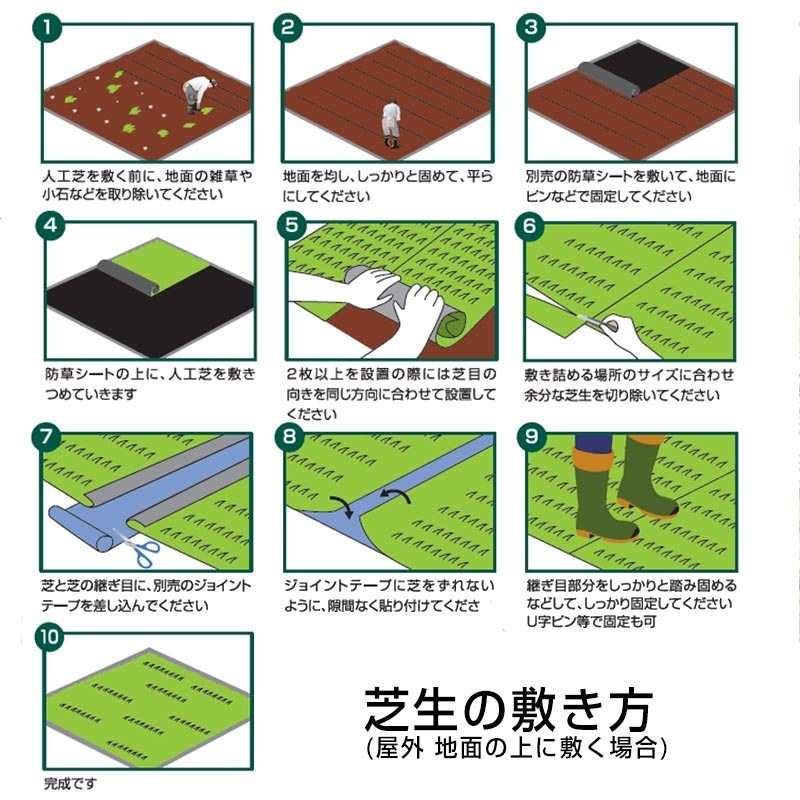 1
人工芝を敷く前に、地面の雑草や小石などを取り除いてください

2
地面を均し、しっかりと固めて、平らにしてください

3
別売の防草シートを敷いて、地面にピンなどで固定してください

4
防草シートの上に、人工芝を敷きつめていきます

5
2枚以上を設置の際には芝目の向きを同じ方向に合わせて設置してください

6
敷き詰める場所のサイズに合わせ余分な芝生を切り除いてください

7
芝と芝の継ぎ目に、別売のジョイントテープを差し込んでください

8
ジョイントテープに芝をずれないように、隙間なく貼り付けてくださ

9
継ぎ目部分をしっかりと踏み固めるなどして、しっかり固定してください
U字ピン等で固定も可

10
完成です

芝生の敷き方
(屋外 地面の上に敷く場合)