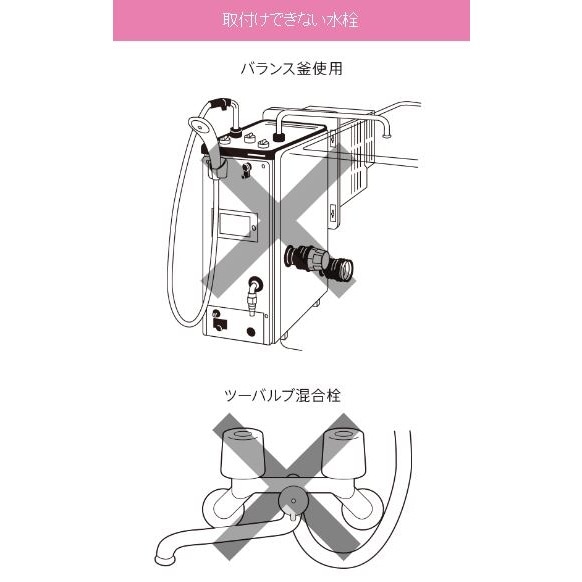 取付けできない水栓

バランス釜使用

ツーバルブ混合栓