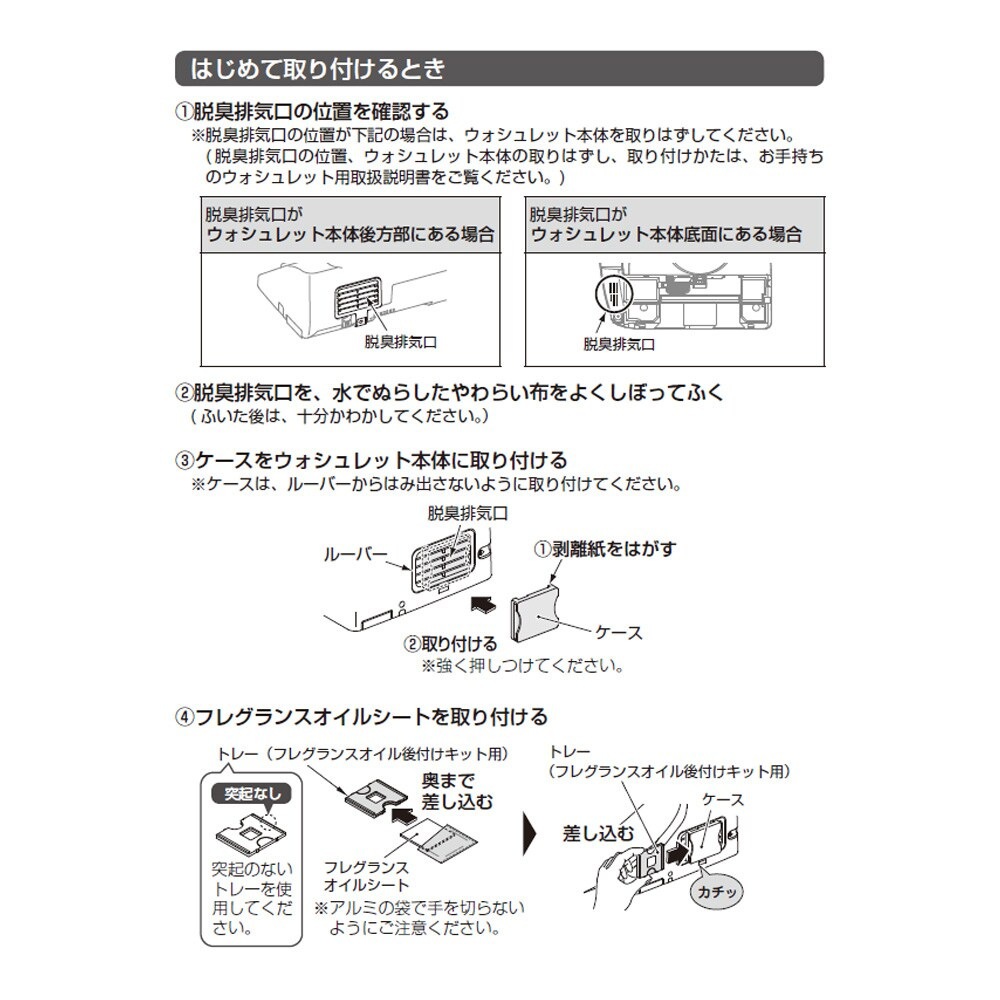 はじめて取り付けるとき

①脱臭排気口の位置を確認する
※脱臭排気口の位置が下記の場合は、ウォシュレット本体を取りはずしてください。
（脱臭排気口の位置、ウォシュレット本体の取りはずし、取り付けかたは、お手持ちのウォシュレット用取扱説明書をご覧ください。）

| 脱臭排気口が ウォシュレット本体後方部にある場合 | 脱臭排気口が ウォシュレット本体底面にある場合 |
|---|---|
| 脱臭排気口 | 脱臭排気口 |

②脱臭排気口を、水でぬらしたやわらい布をよくしぼってふく
（ふいた後は、十分かわかしてください。）

③ケースをウォシュレット本体に取り付ける
※ケースは、ルーバーからはみ出さないように取り付けてください。

脱臭排気口
ルーバー
①剥離紙をはがす
ケース
②取り付ける
※強く押しつけてください。

④フレグランスオイルシートを取り付ける

トレー（フレグランスオイル後付けキット用）
突起なし
突起のないトレーを使用してください。
奥まで差し込む
フレグランスオイルシート
※アルミの袋で手を切らないようにご注意ください。

トレー
（フレグランスオイル後付けキット用）
ケース
差し込む
カチッ