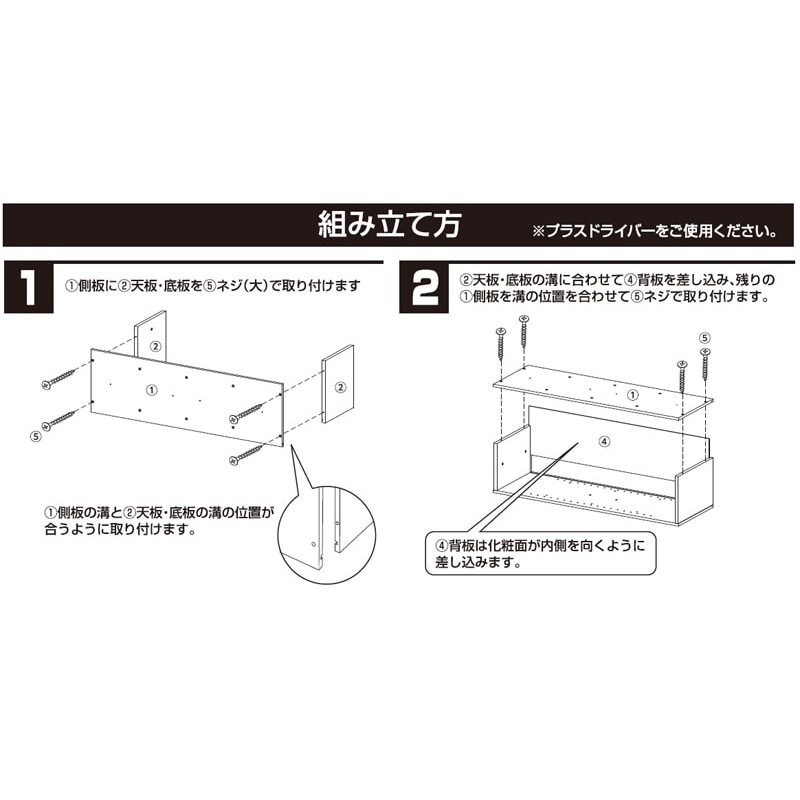 組み立て方

※プラスドライバーをご使用ください。

1

①側板に②天板・底板を⑤ネジ(大)で取り付けます

②

①

②

⑤

①側板の溝と②天板・底板の溝の位置が合うように取り付けます。

2

②天板・底板の溝に合わせて④背板を差し込み、残りの①側板を溝の位置を合わせて⑤ネジで取り付けます。

⑤

①

④

④背板は化粧面が内側を向くように差し込みます。