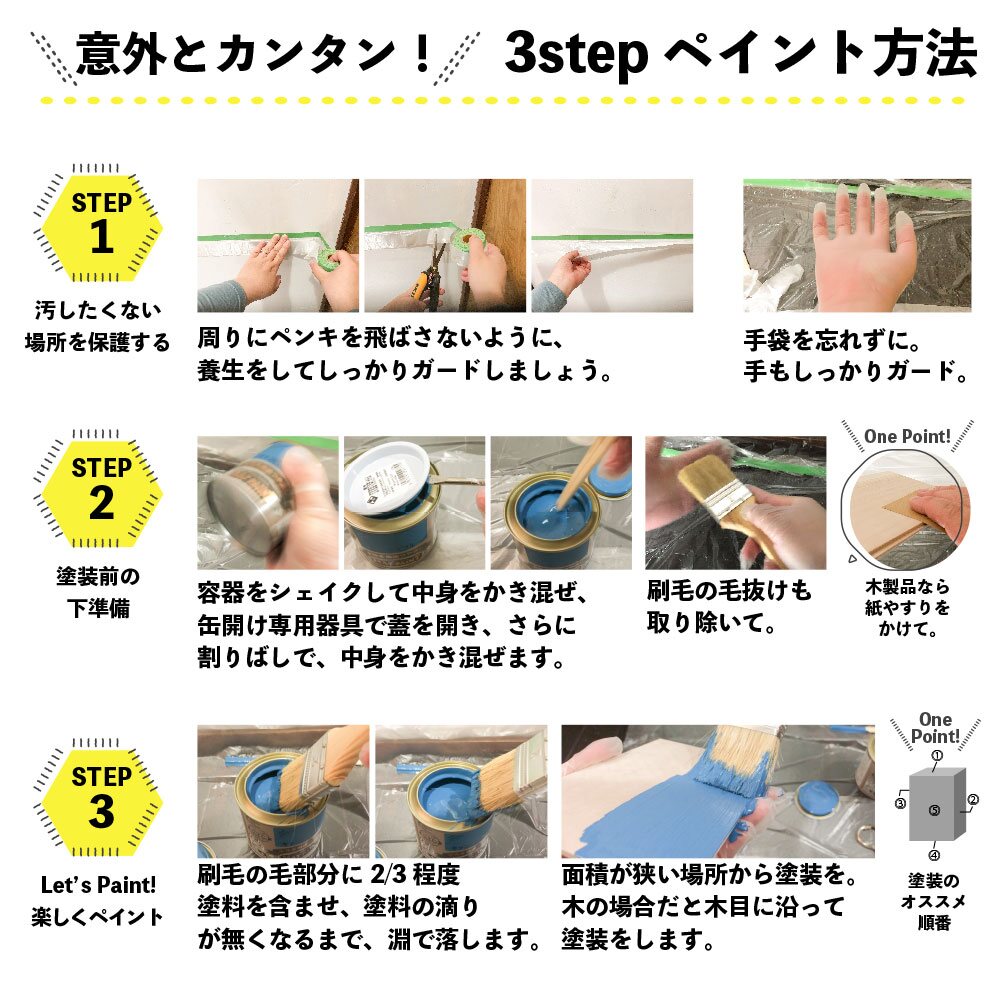 意外とカンタン！ 3step ペイント方法

STEP 1

汚したくない場所を保護する

周りにペンキを飛ばさないように、養生をしてしっかりガードしましょう。

手袋を忘れずに。手もしっかりガード。

STEP 2

塗装前の下準備

容器をシェイクして中身をかき混ぜ、缶開け専用器具で蓋を開き、さらに割りばしで、中身をかき混ぜます。

刷毛の毛抜けも取り除いて。

One Point!

木製品なら紙やすりをかけて。

STEP 3

Let's Paint! 楽しくペイント

刷毛の毛部分に 2/3 程度塗料を含ませ、塗料の滴りが無くなるまで、淵で落します。

面積が狭い場所から塗装を。木の場合だと木目に沿って塗装をします。

One Point!

①
②
③
④
⑤

塗装のオススメ順番