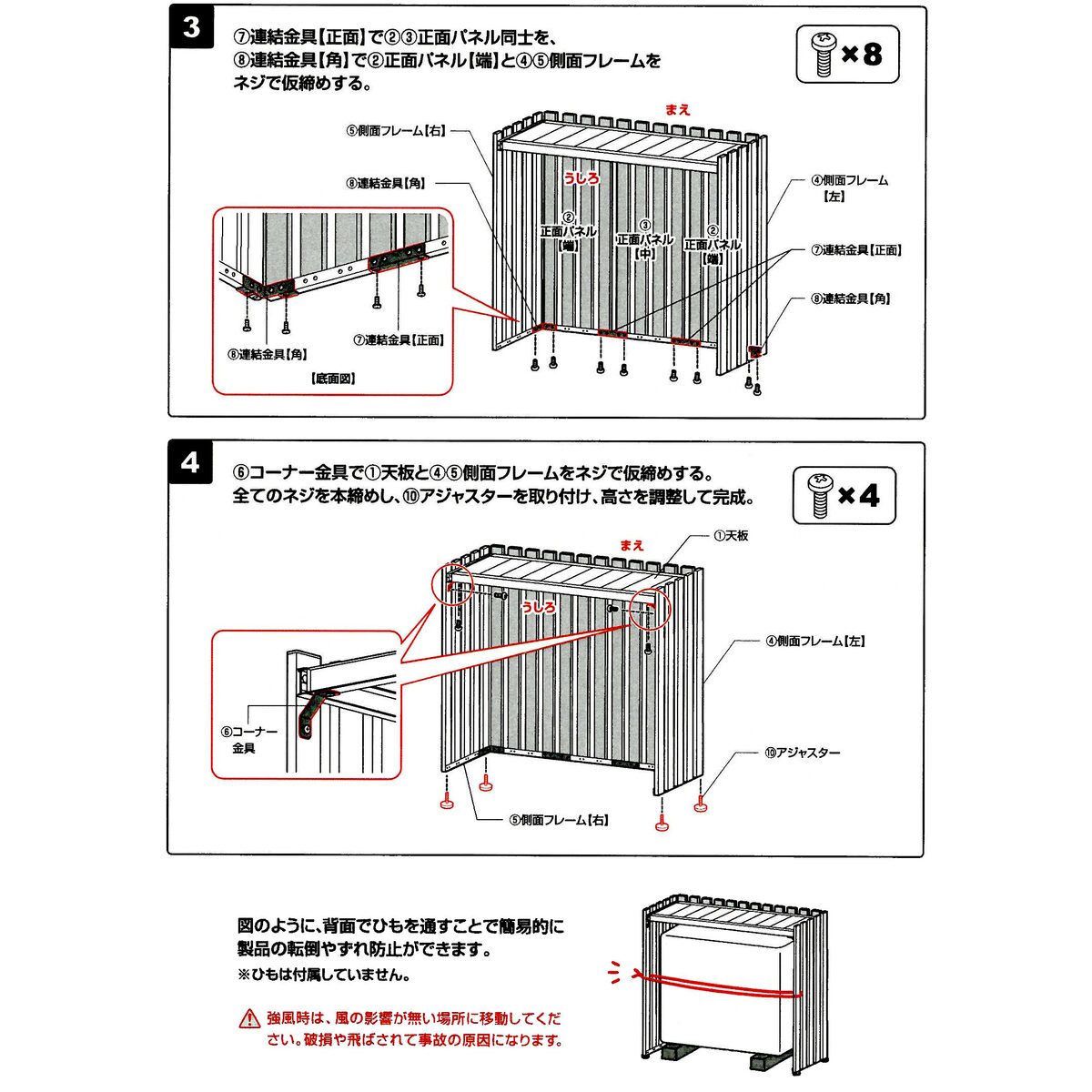 3

⑦連結金具【正面】で②③正面パネル同士を、⑧連結金具【角】で②正面パネル【端】と④⑤側面フレームをネジで仮締めする。

×8

まえ

⑤側面フレーム【右】

⑧連結金具【角】

うしろ

②正面パネル【端】

③正面パネル【中】

②正面パネル【端】

④側面フレーム【左】

⑦連結金具【正面】

⑧連結金具【角】

⑧連結金具【角】

⑦連結金具【正面】

【底面図】

4

⑥コーナー金具で①天板と④⑤側面フレームをネジで仮締めする。全てのネジを本締めし、⑩アジャスターを取り付け、高さを調整して完成。

×4

まえ

①天板

うしろ

④側面フレーム【左】

⑥コーナー金具

⑩アジャスター

⑤側面フレーム【右】

図のように、背面でひもを通すことで簡易的に製品の転倒やずれ防止ができます。
※ひもは付属していません。

強風時は、風の影響が無い場所に移動してください。破損や飛ばされて事故の原因になります。