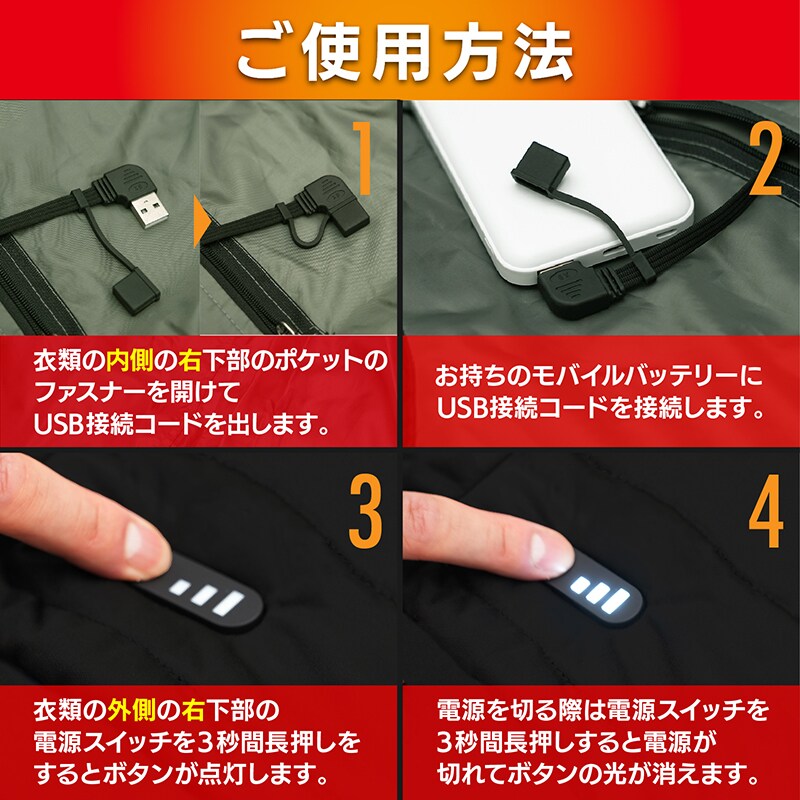 ご使用方法

1

衣類の内側の右下部のポケットのファスナーを開けてUSB接続コードを出します。

2

お持ちのモバイルバッテリーにUSB接続コードを接続します。

3

衣類の外側の右下部の電源スイッチを3秒間長押しをするとボタンが点灯します。

4

電源を切る際は電源スイッチを3秒間長押しすると電源が切れてボタンの光が消えます。