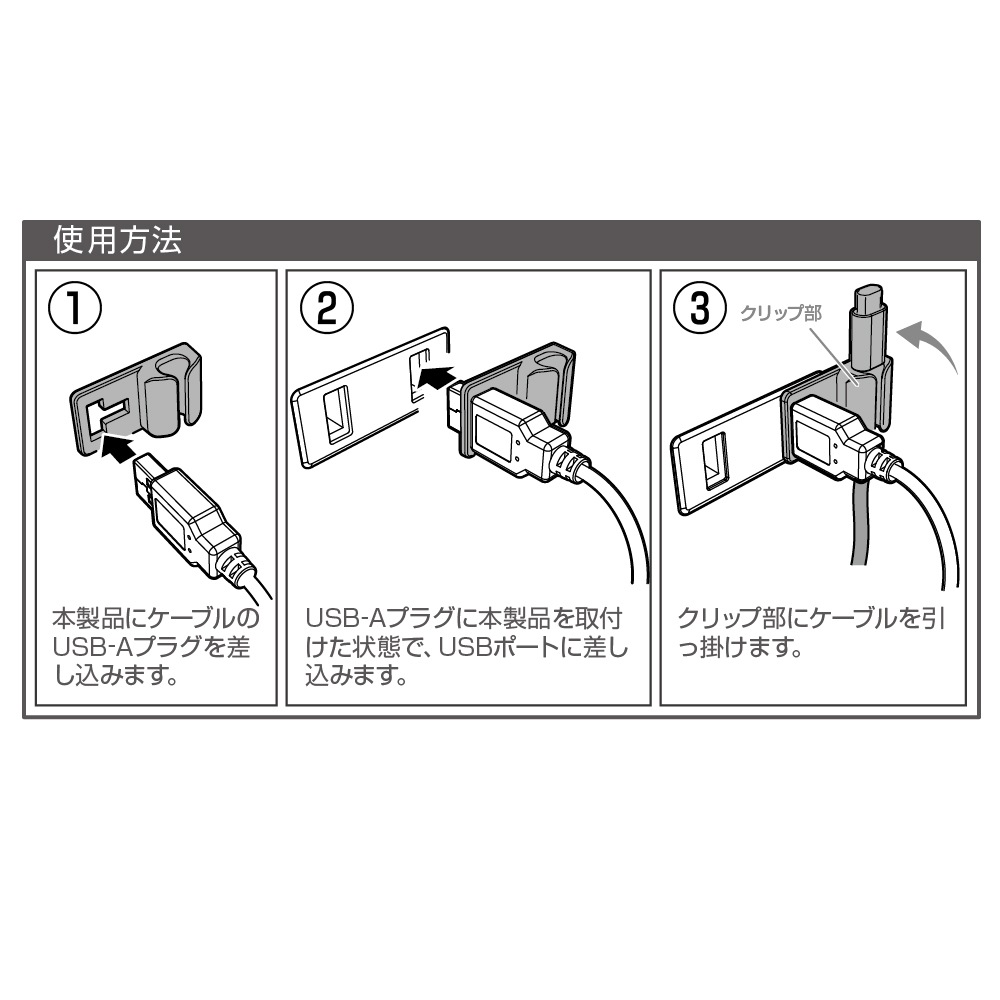 使用方法

①

本製品にケーブルのUSB-Aプラグを差し込みます。

②

USB-Aプラグに本製品を取付けた状態で、USBポートに差し込みます。

③

クリップ部

クリップ部にケーブルを引っ掛けます。