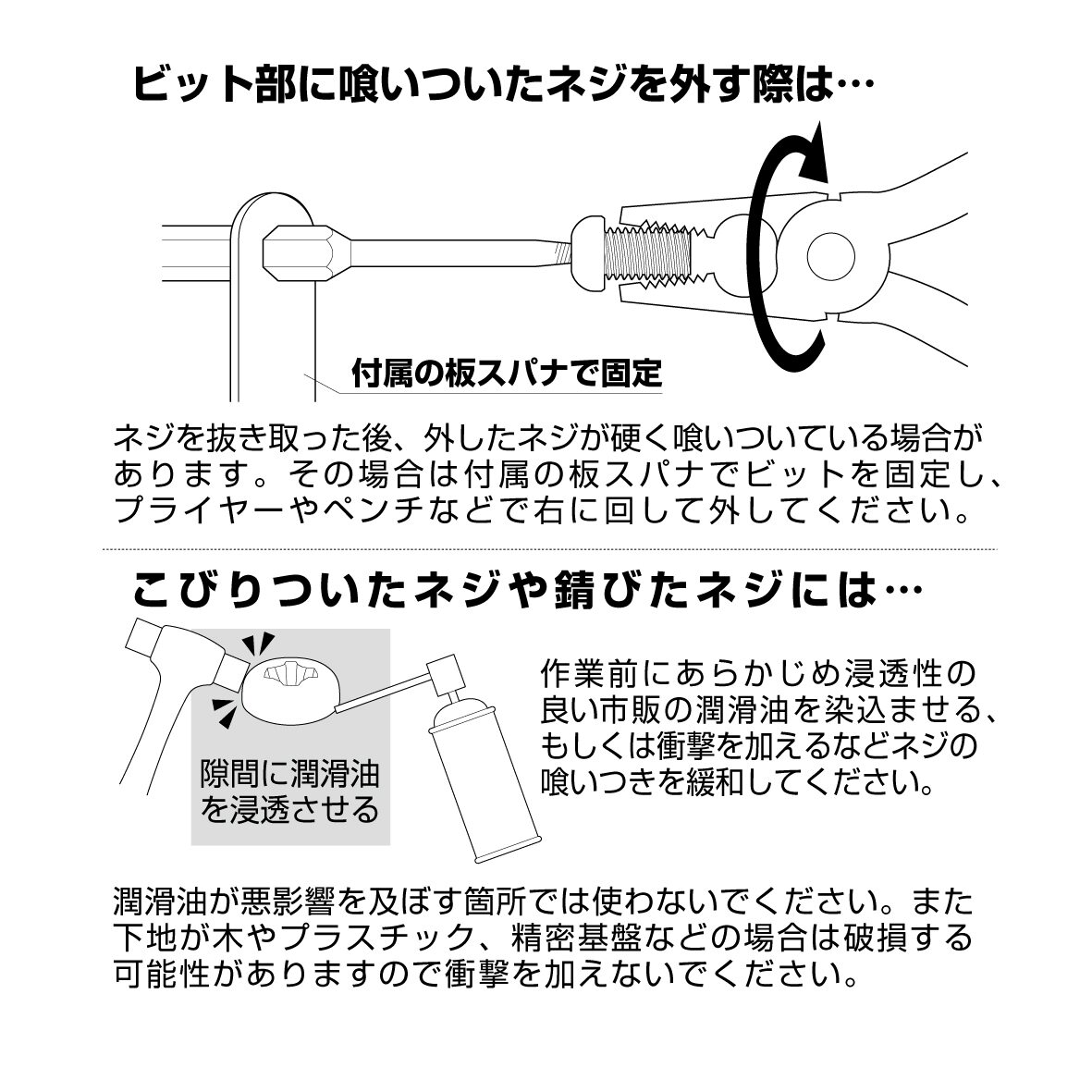 ビット部に喰いついたネジを外す際は…

付属の板スパナで固定

ネジを抜き取った後、外したネジが硬く喰いついている場合があります。その場合は付属の板スパナでビットを固定し、プライヤーやペンチなどで右に回して外してください。

こびりついたネジや錆びたネジには…

隙間に潤滑油を浸透させる

作業前にあらかじめ浸透性の良い市販の潤滑油を染込ませる、もしくは衝撃を加えるなどネジの喰いつきを緩和してください。

潤滑油が悪影響を及ぼす箇所では使わないでください。また下地が木やプラスチック、精密基盤などの場合は破損する可能性がありますので衝撃を加えないでください。