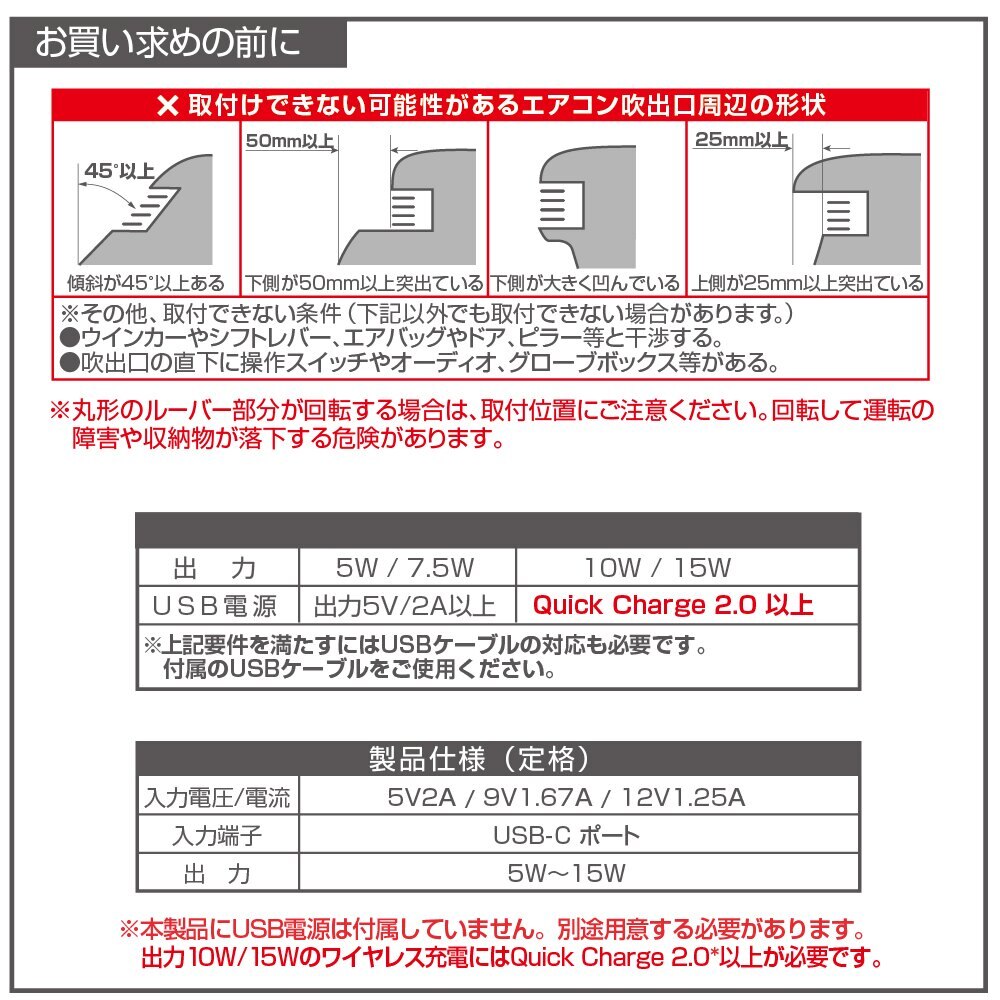 お買い求めの前に

✕ 取付けできない可能性があるエアコン吹出口周辺の形状

45°以上
傾斜が45°以上ある

50mm以上
下側が50mm以上突出している

下側が大きく凹んでいる

25mm以上
上側が25mm以上突出している

※その他、取付できない条件（下記以外でも取付できない場合があります。）
●ウインカーやシフトレバー、エアバッグやドア、ピラー等と干渉する。
●吹出口の直下に操作スイッチやオーディオ、グローブボックス等がある。

※丸形のルーバー部分が回転する場合は、取付位置にご注意ください。回転して運転の障害や収納物が落下する危険があります。

| 出　力 | 5W / 7.5W | 10W / 15W |
|---|---|---|
| USB電源 | 出力5V/2A以上 | Quick Charge 2.0 以上 |

※上記要件を満たすにはUSBケーブルの対応も必要です。
付属のUSBケーブルをご使用ください。

製品仕様（定格）

| 入力電圧/電流 | 5V2A / 9V1.67A / 12V1.25A |
|---|---|
| 入力端子 | USB-C ポート |
| 出　力 | 5W～15W |

※本製品にUSB電源は付属していません。別途用意する必要があります。
出力10W/15Wのワイヤレス充電にはQuick Charge 2.0*以上が必要です。