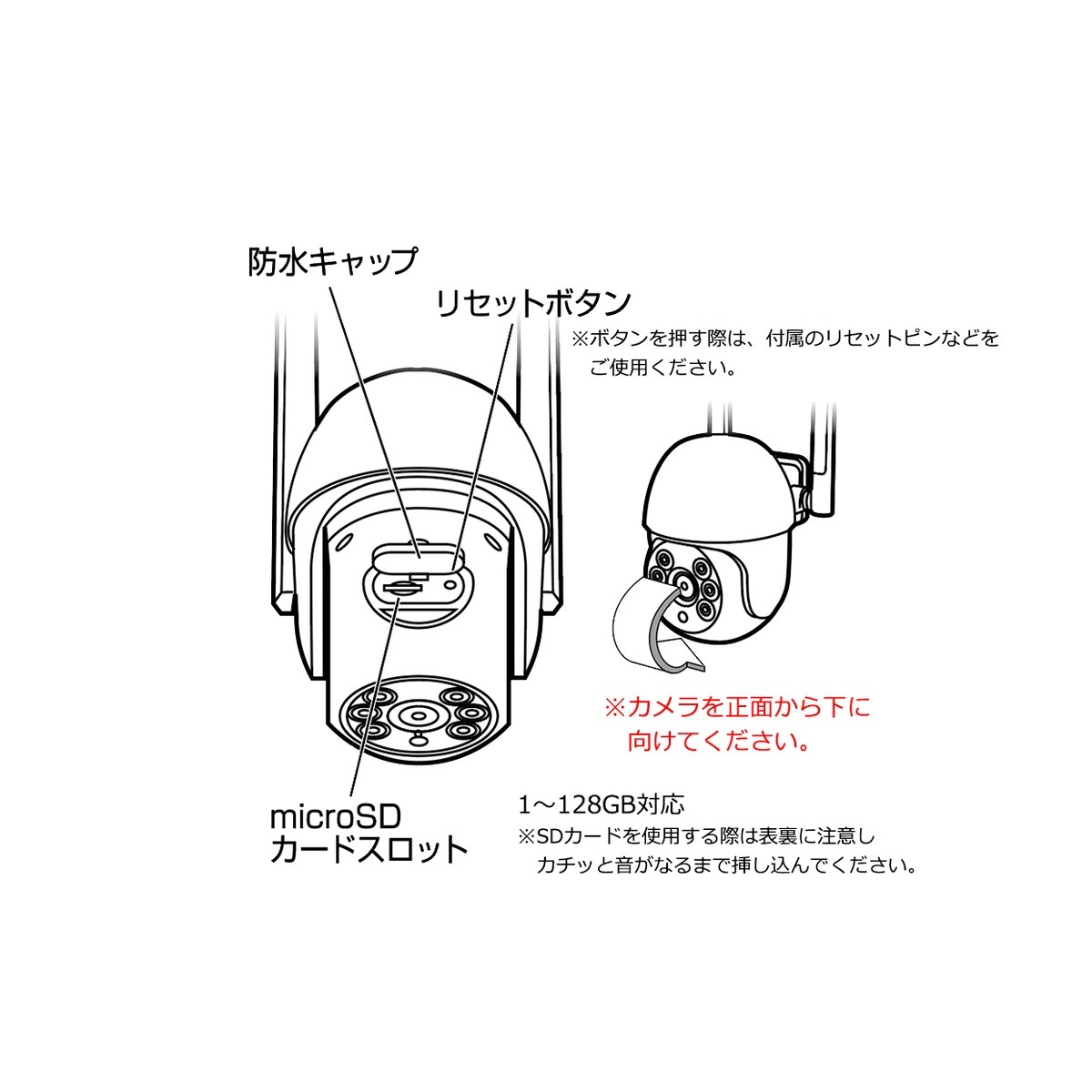 防水キャップ

リセットボタン
※ボタンを押す際は、付属のリセットピンなどをご使用ください。

※カメラを正面から下に向けてください。

microSD
カードスロット

1～128GB対応
※SDカードを使用する際は表裏に注意しカチッと音がなるまで挿し込んでください。