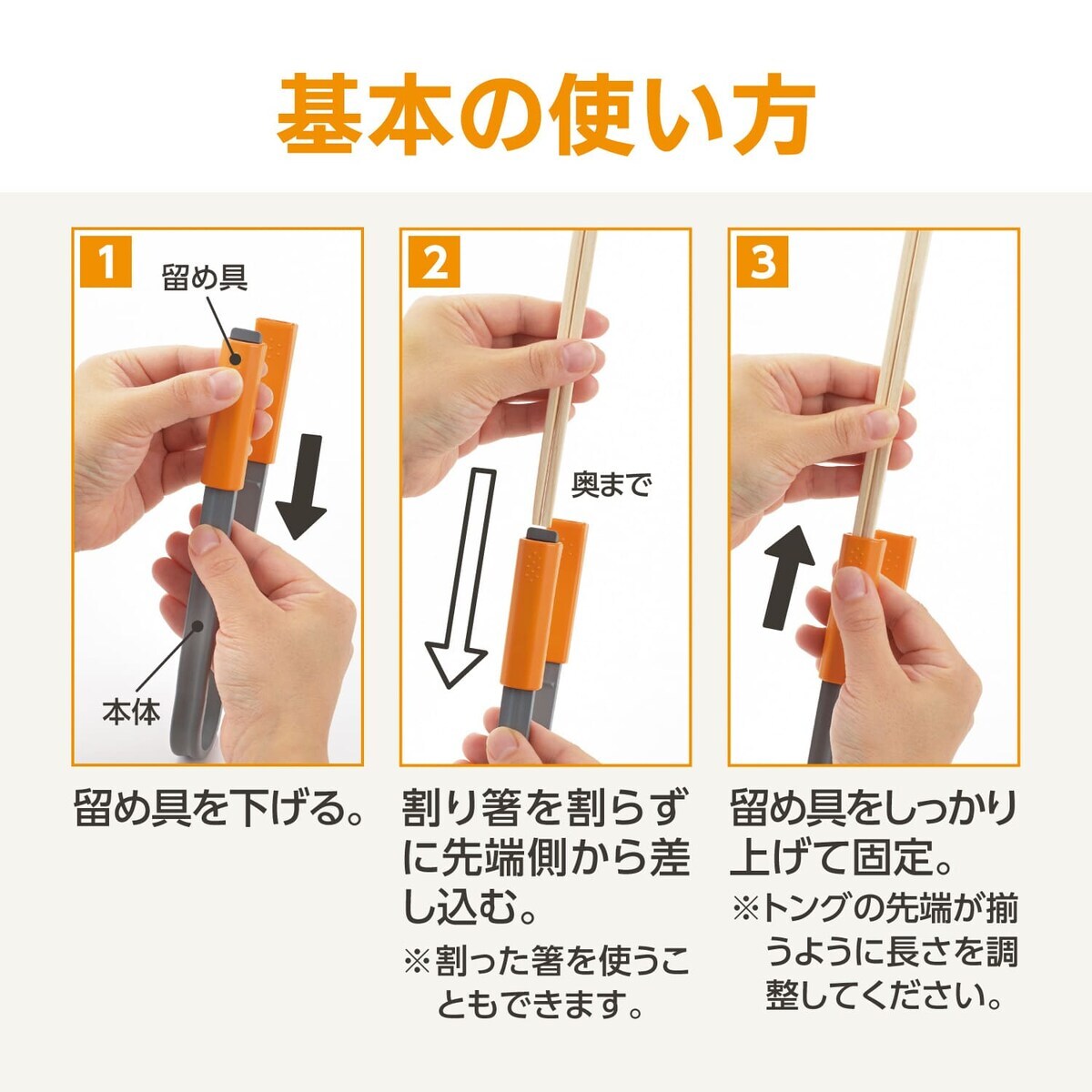 基本の使い方

1
留め具
本体
留め具を下げる。

2
奥まで
割り箸を割らずに先端側から差し込む。
※割った箸を使うこともできます。

3
留め具をしっかり上げて固定。
※トングの先端が揃うように長さを調整してください。