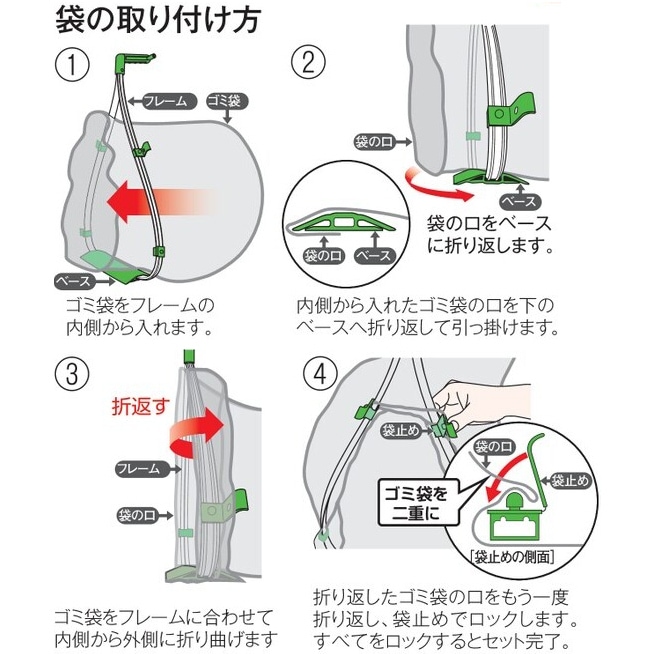 袋の取り付け方

①

フレーム

ゴミ袋

ベース

ゴミ袋をフレームの内側から入れます。

②

袋の口

ベース

袋の口

ベース

袋の口をベースに折り返します。

内側から入れたゴミ袋の口を下のベースへ折り返して引っ掛けます。

③

折返す

フレーム

袋の口

ゴミ袋をフレームに合わせて内側から外側に折り曲げます

④

袋止め

袋の口

袋止め

ゴミ袋を二重に

[袋止めの側面]

折り返したゴミ袋の口をもう一度折り返し、袋止めでロックします。すべてをロックするとセット完了。