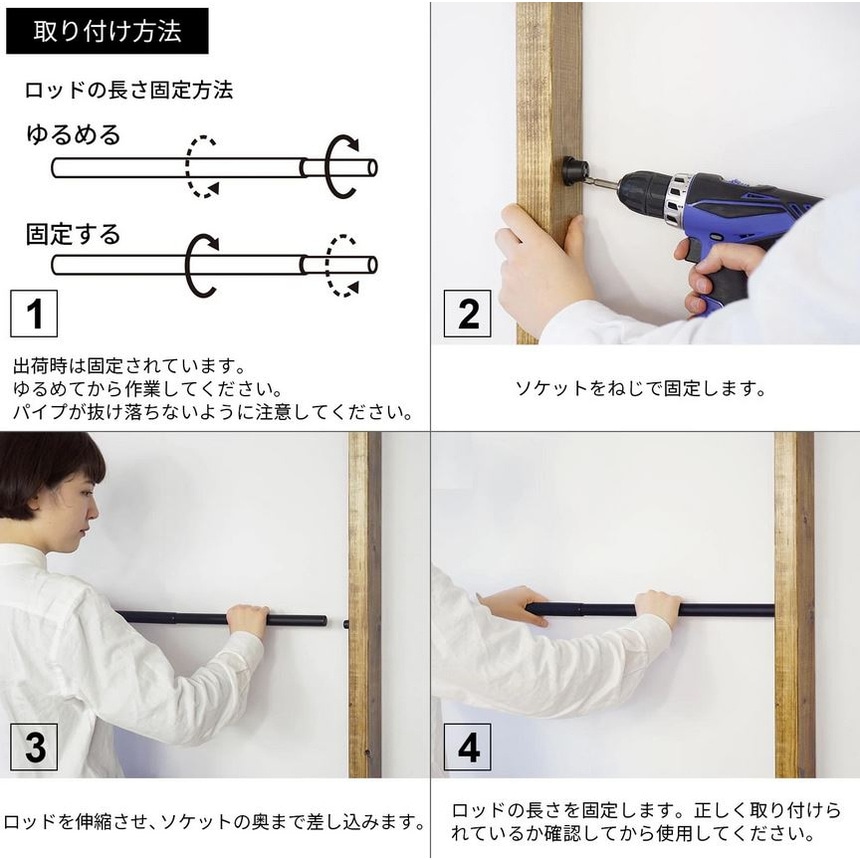 取り付け方法

ロッドの長さ固定方法

ゆるめる

固定する

1

出荷時は固定されています。
ゆるめてから作業してください。
パイプが抜け落ちないように注意してください。

2

ソケットをねじで固定します。

3

ロッドを伸縮させ、ソケットの奥まで差し込みます。

4

ロッドの長さを固定します。正しく取り付けられているか確認してから使用してください。