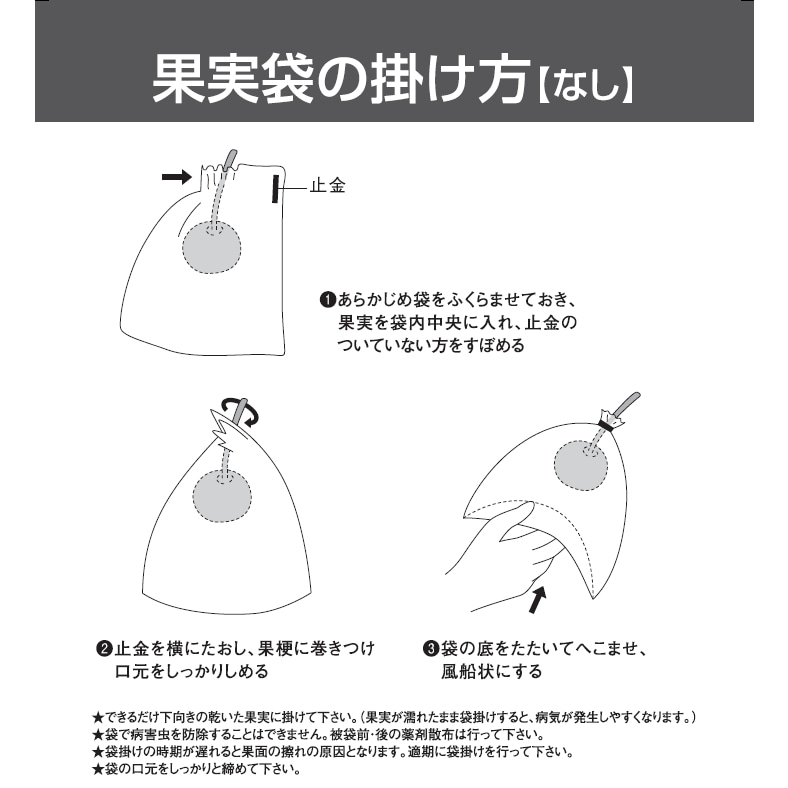 果実袋の掛け方【なし】

止金

❶あらかじめ袋をふくらませておき、果実を袋内中央に入れ、止金のついていない方をすぼめる

❷止金を横にたおし、果梗に巻きつけ口元をしっかりしめる

❸袋の底をたたいてへこませ、風船状にする

★できるだけ下向きの乾いた果実に掛けて下さい。（果実が濡れたまま袋掛けすると、病気が発生しやすくなります。）
★袋で病害虫を防除することはできません。被袋前・後の薬剤散布は行って下さい。
★袋掛けの時期が遅れると果面の擦れの原因となります。適期に袋掛けを行って下さい。
★袋の口元をしっかりと締めて下さい。