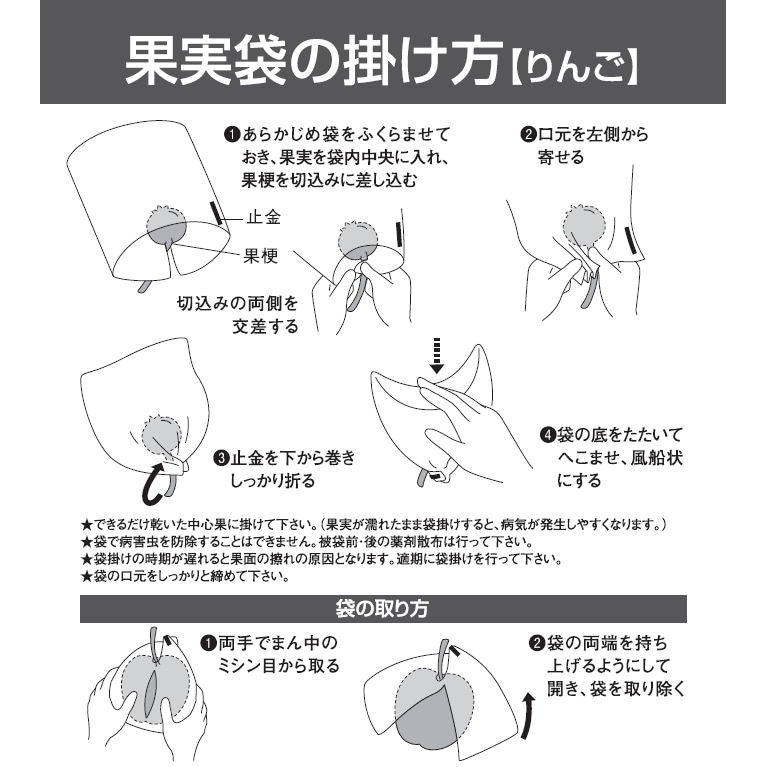 果実袋の掛け方【りんご】

❶あらかじめ袋をふくらませておき、果実を袋内中央に入れ、果梗を切込みに差し込む

止金

果梗

切込みの両側を交差する

❷口元を左側から寄せる

❸止金を下から巻きしっかり折る

❹袋の底をたたいてへこませ、風船状にする

★できるだけ乾いた中心果に掛けて下さい。（果実が濡れたまま袋掛けすると、病気が発生しやすくなります。）
★袋で病害虫を防除することはできません。被袋前・後の薬剤散布は行って下さい。
★袋掛けの時期が遅れると果面の擦れの原因となります。適期に袋掛けを行って下さい。
★袋の口元をしっかりと締めて下さい。

袋の取り方

❶両手でまん中のミシン目から取る

❷袋の両端を持ち上げるようにして開き、袋を取り除く