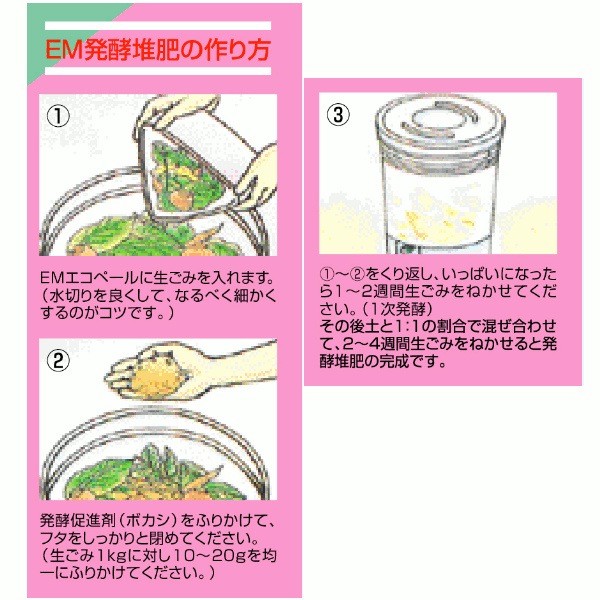 EM発酵堆肥の作り方

①

EMエコペールに生ごみを入れます。（水切りを良くして、なるべく細かくするのがコツです。）

②

発酵促進剤（ボカシ）をふりかけて、フタをしっかりと閉めてください。（生ごみ1kgに対し10～20gを均一にふりかけてください。）

③

①～②をくり返し、いっぱいになったら1～2週間生ごみをねかせてください。（1次発酵）
その後土と1:1の割合で混ぜ合わせて、2～4週間生ごみをねかせると発酵堆肥の完成です。