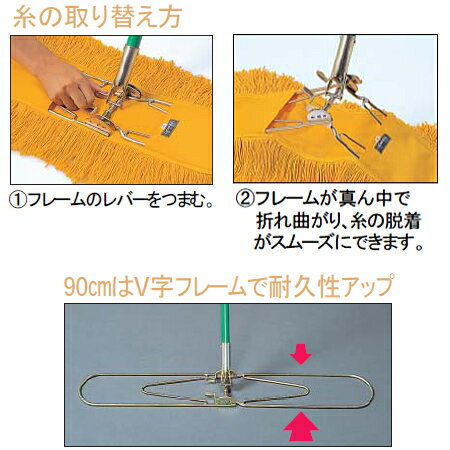 糸の取り替え方

①フレームのレバーをつまむ。

②フレームが真ん中で折れ曲がり、糸の脱着がスムーズにできます。

90cmはV字フレームで耐久性アップ