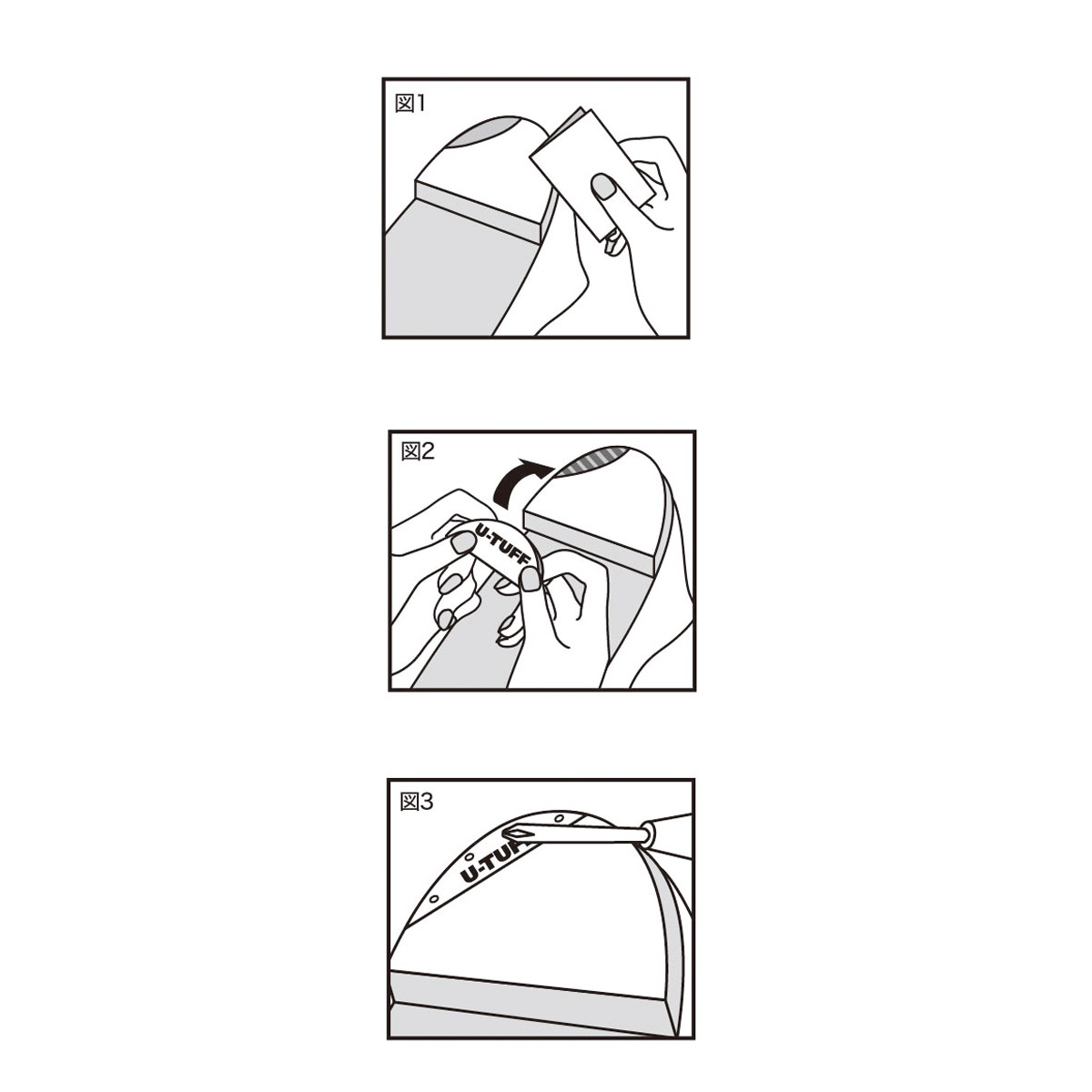 図1

図2

U-TUFF

図3

U-TUFF