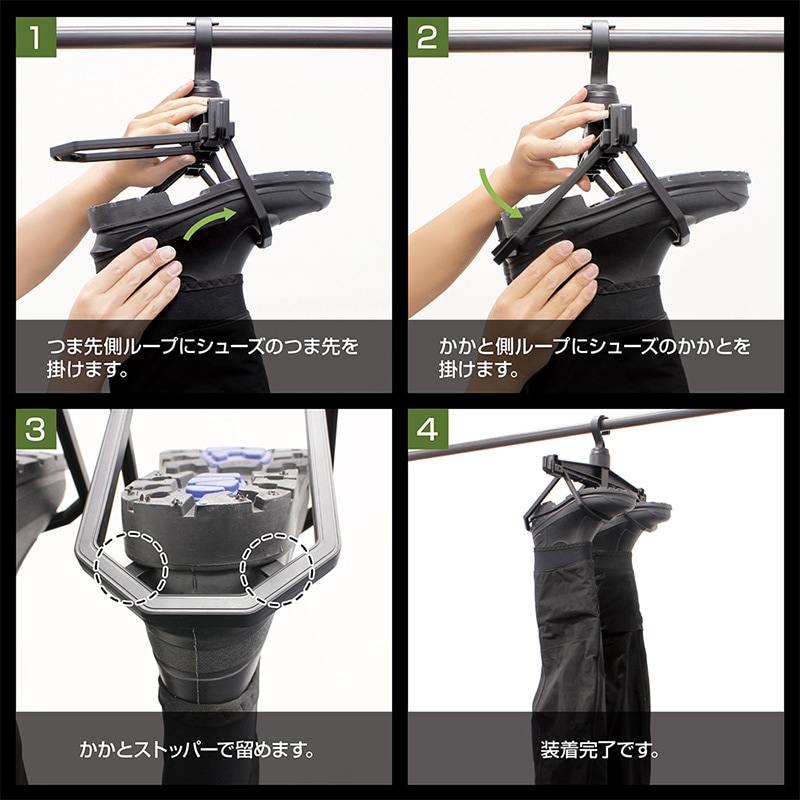 1

つま先側ループにシューズのつま先を掛けます。

2

かかと側ループにシューズのかかとを掛けます。

3

かかとストッパーで留めます。

4

装着完了です。