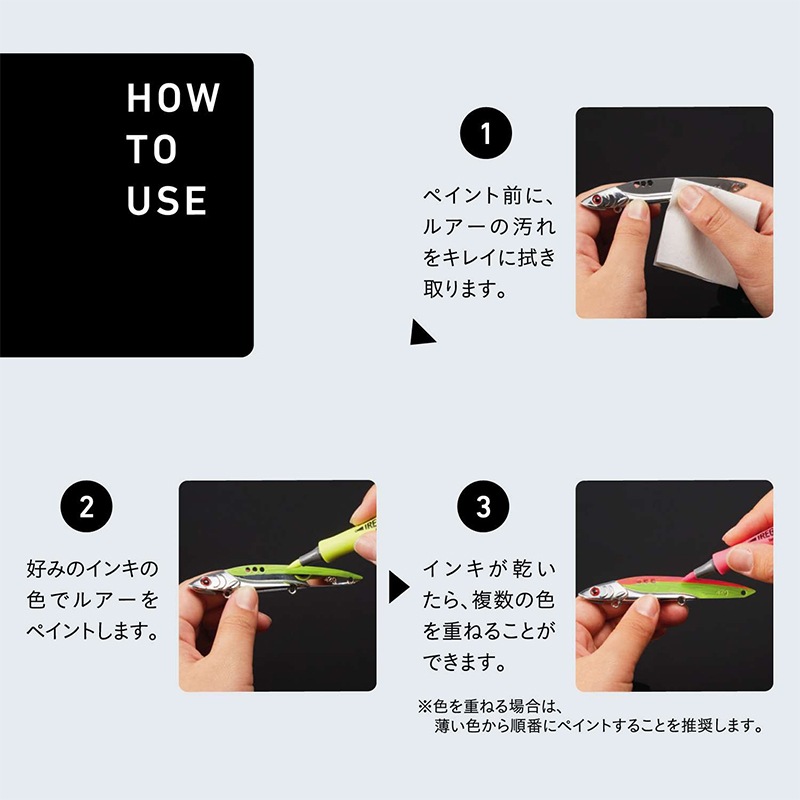 HOW TO USE

1

ペイント前に、ルアーの汚れをキレイに拭き取ります。

2

好みのインキの色でルアーをペイントします。

3

インキが乾いたら、複数の色を重ねることができます。

※色を重ねる場合は、薄い色から順番にペイントすることを推奨します。