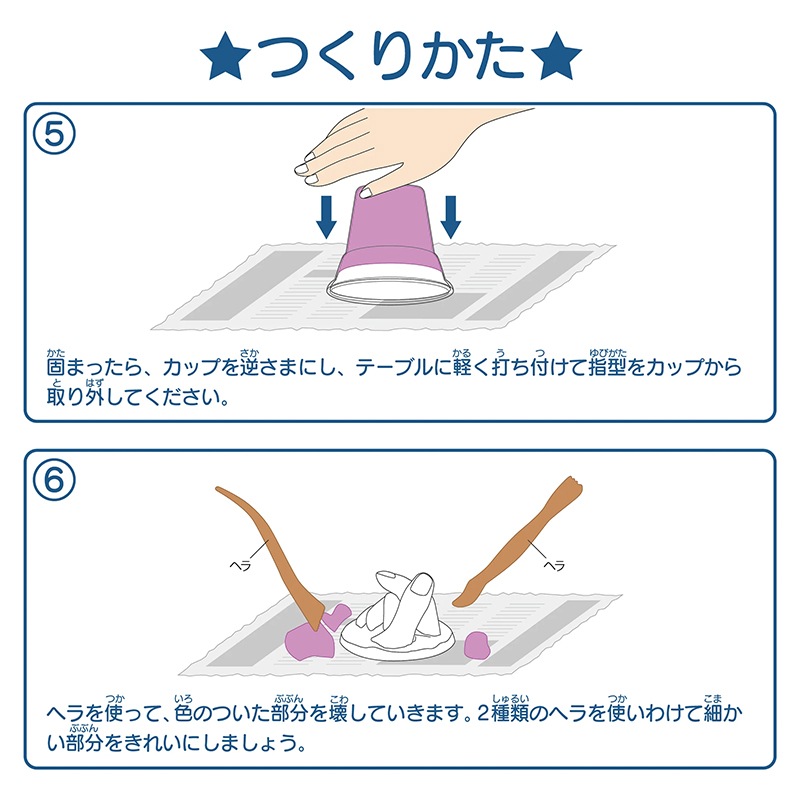 ★つくりかた★

⑤

固まったら、カップを逆さまにし、テーブルに軽く打ち付けて指型をカップから取り外してください。

⑥

ヘラ

ヘラ

ヘラを使って、色のついた部分を壊していきます。2種類のヘラを使いわけて細かい部分をきれいにしましょう。