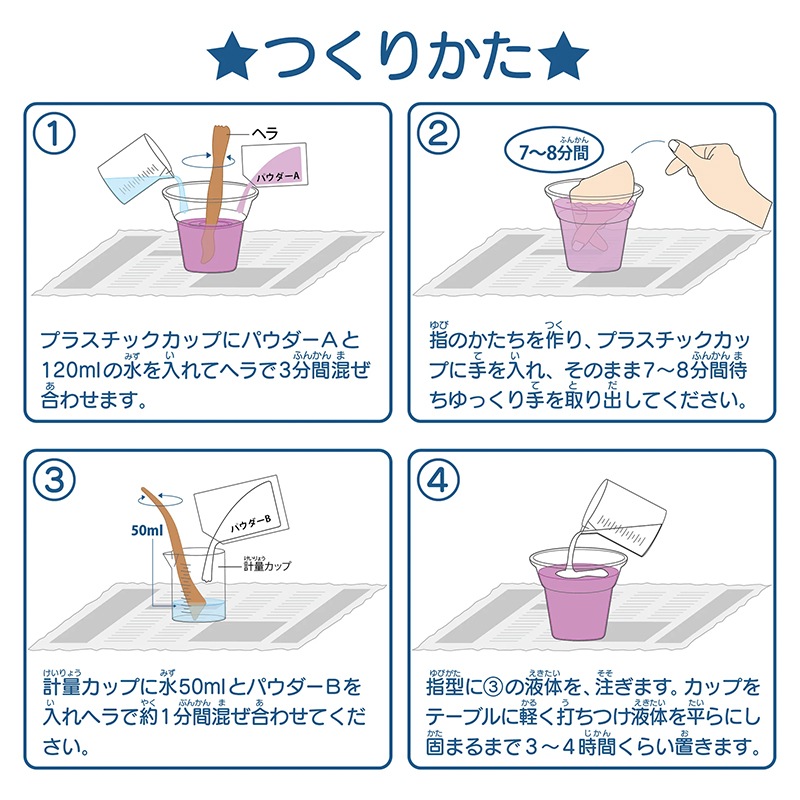 ★つくりかた★

①

ヘラ

パウダーA

プラスチックカップにパウダーAと120mlの水を入れてヘラで3分間混ぜ合わせます。

②

7〜8分間

指のかたちを作り、プラスチックカップに手を入れ、そのまま7〜8分間待ちゆっくり手を取り出してください。

③

50ml

パウダーB

計量カップ

計量カップに水50mlとパウダーBを入れヘラで約1分間混ぜ合わせてください。

④

指型に③の液体を、注ぎます。カップをテーブルに軽く打ちつけ液体を平らにし固まるまで3〜4時間くらい置きます。