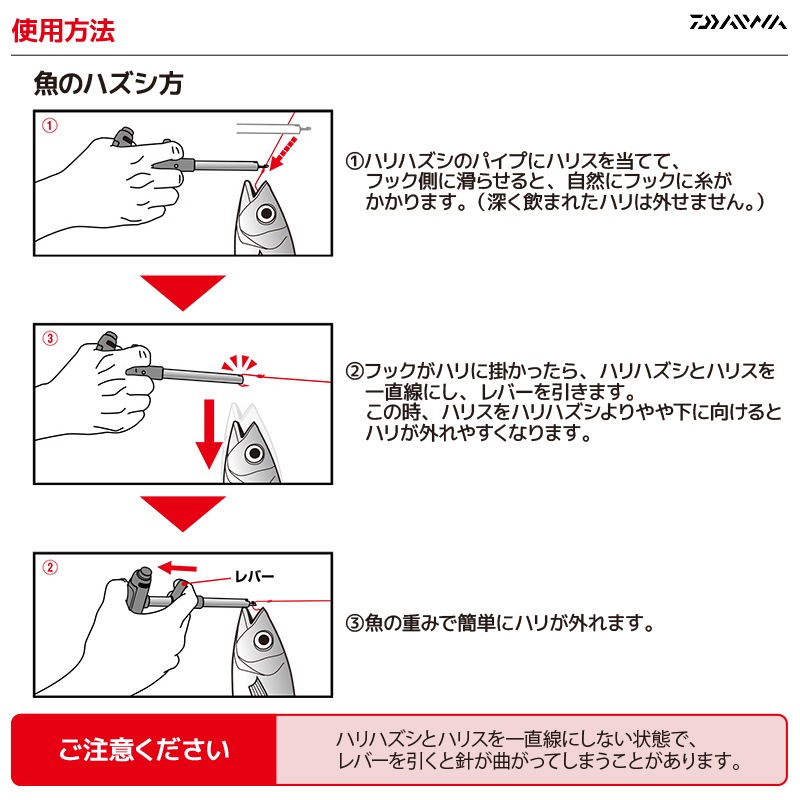 使用方法

DAIWA

魚のハズシ方

①

①ハリハズシのパイプにハリスを当てて、フック側に滑らせると、自然にフックに糸がかかります。（深く飲まれたハリは外せません。）

③

②フックがハリに掛かったら、ハリハズシとハリスを一直線にし、レバーを引きます。
この時、ハリスをハリハズシよりやや下に向けるとハリが外れやすくなります。

②

レバー

③魚の重みで簡単にハリが外れます。

ご注意ください

ハリハズシとハリスを一直線にしない状態で、レバーを引くと針が曲がってしまうことがあります。