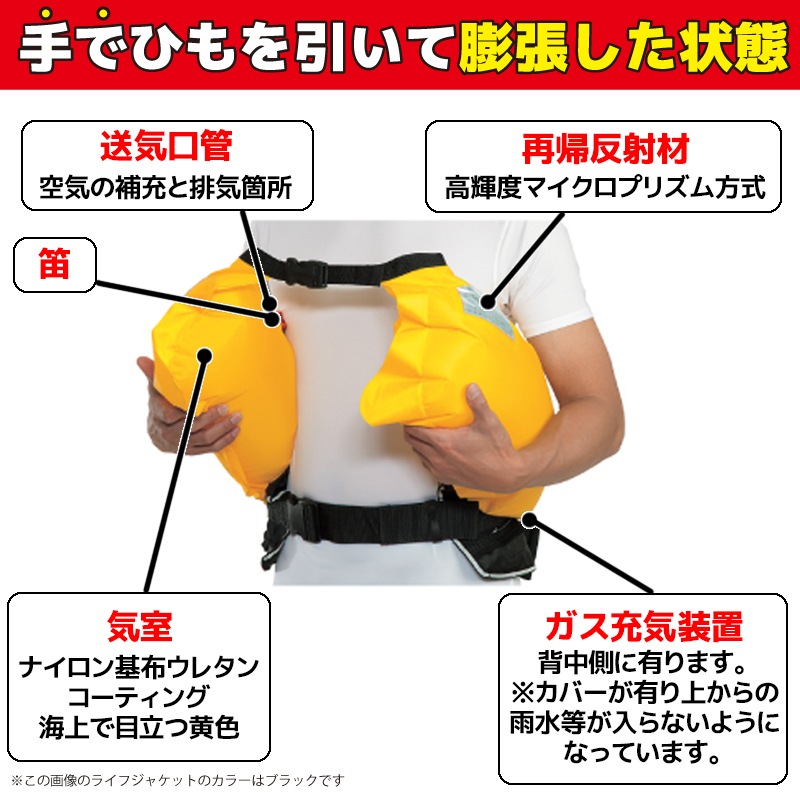 手でひもを引いて膨張した状態

送気口管
空気の補充と排気箇所

再帰反射材
高輝度マイクロプリズム方式

笛

気室
ナイロン基布ウレタンコーティング
海上で目立つ黄色

ガス充気装置
背中側に有ります。
※カバーが有り上からの雨水等が入らないようになっています。

※この画像のライフジャケットのカラーはブラックです