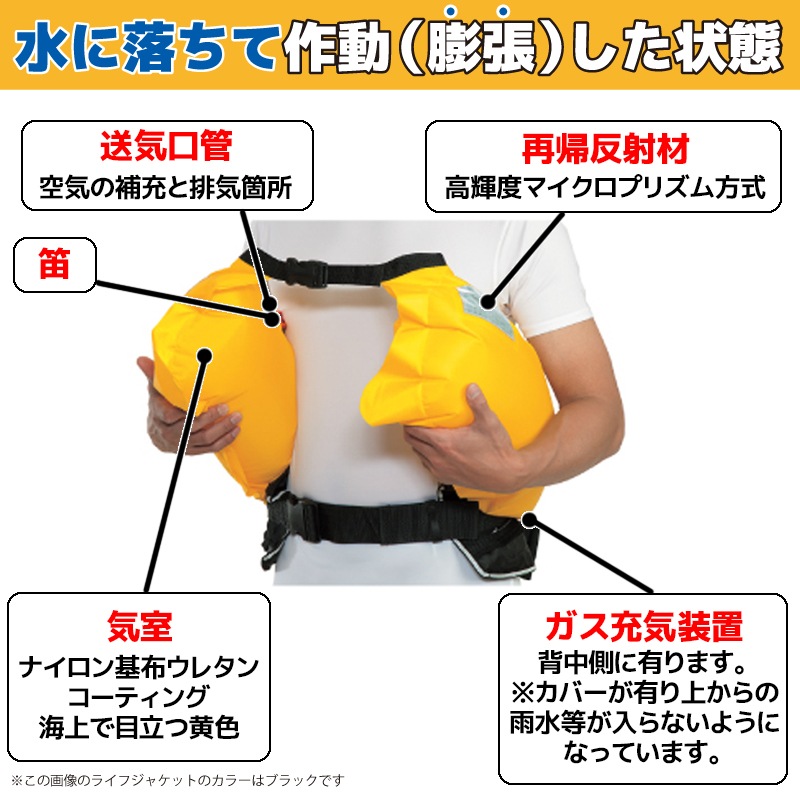 水に落ちて作動（膨張）した状態

送気口管
空気の補充と排気箇所

再帰反射材
高輝度マイクロプリズム方式

笛

気室
ナイロン基布ウレタンコーティング
海上で目立つ黄色

ガス充気装置
背中側に有ります。
※カバーが有り上からの雨水等が入らないようになっています。

※この画像のライフジャケットのカラーはブラックです