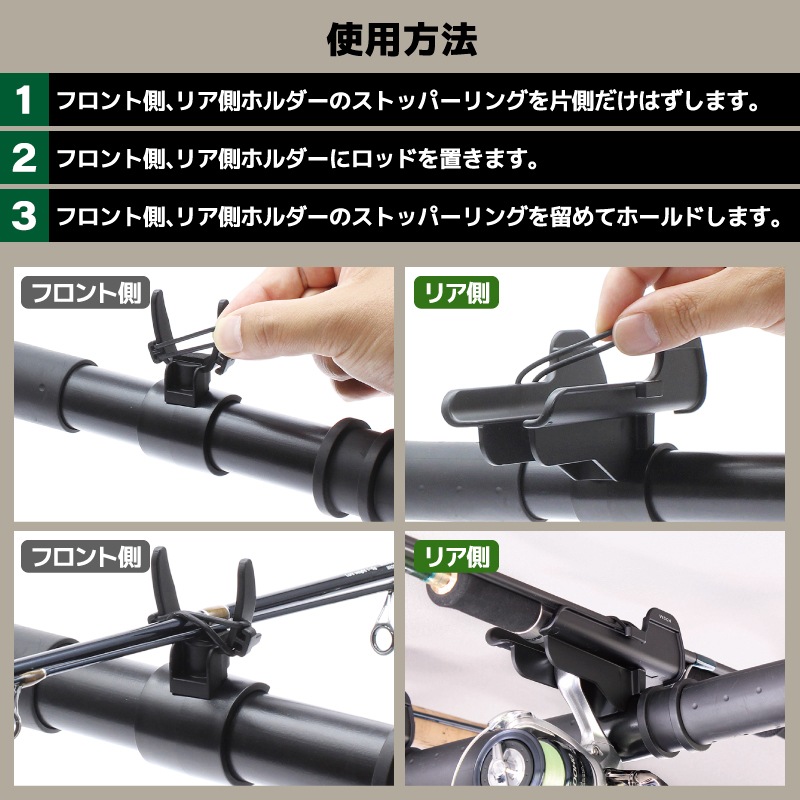 使用方法

1 フロント側、リア側ホルダーのストッパーリングを片側だけはずします。

2 フロント側、リア側ホルダーにロッドを置きます。

3 フロント側、リア側ホルダーのストッパーリングを留めてホールドします。

フロント側

リア側

フロント側

リア側