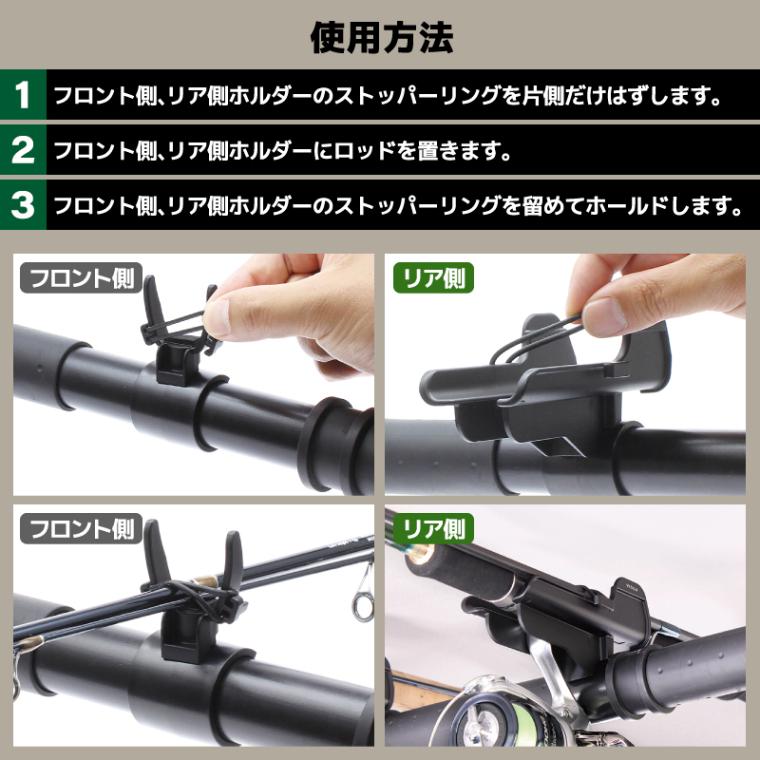 使用方法

1 フロント側、リア側ホルダーのストッパーリングを片側だけはずします。

2 フロント側、リア側ホルダーにロッドを置きます。

3 フロント側、リア側ホルダーのストッパーリングを留めてホールドします。

フロント側

リア側

フロント側

リア側