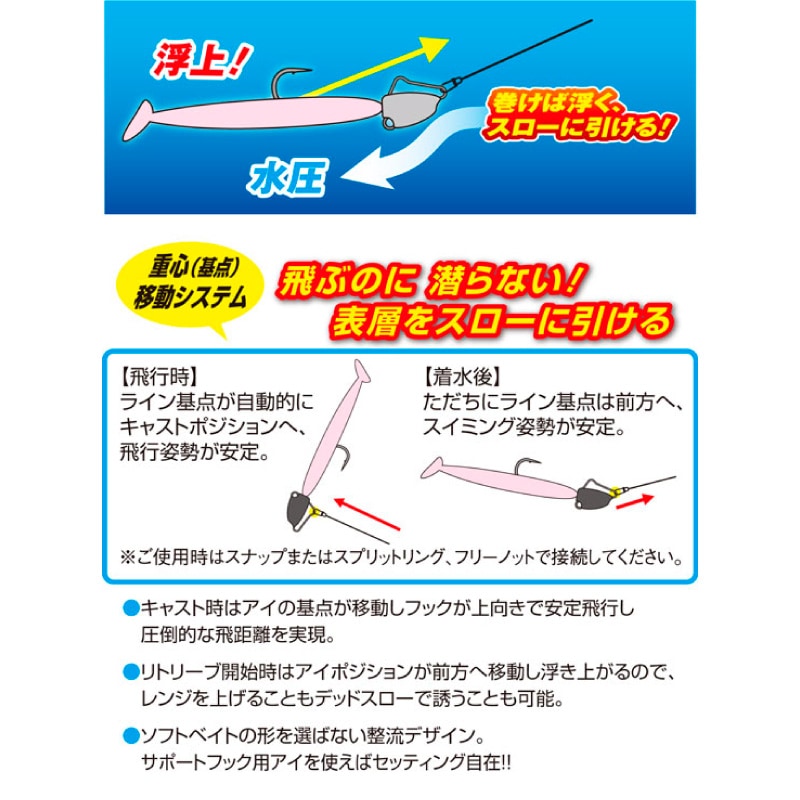 浮上!

巻けば浮く、スローに引ける!

水圧

重心(基点)移動システム

飛ぶのに 潜らない!
表層をスローに引ける

【飛行時】
ライン基点が自動的にキャストポジションへ、飛行姿勢が安定。

【着水後】
ただちにライン基点は前方へ、スイミング姿勢が安定。

※ご使用時はスナップまたはスプリットリング、フリーノットで接続してください。

●キャスト時はアイの基点が移動しフックが上向きで安定飛行し圧倒的な飛距離を実現。

●リトリーブ開始時はアイポジションが前方へ移動し浮き上がるので、レンジを上げることもデッドスローで誘うことも可能。

●ソフトベイトの形を選ばない整流デザイン。
サポートフック用アイを使えばセッティング自在!!