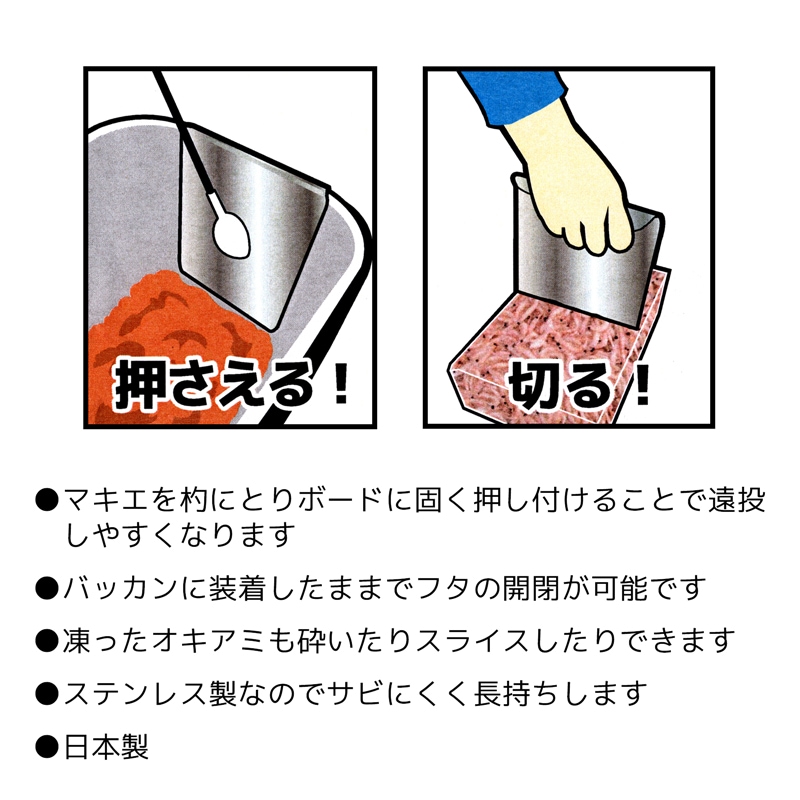 押さえる！

切る！

●マキエを杓にとりボードに固く押し付けることで遠投しやすくなります

●バッカンに装着したままでフタの開閉が可能です

●凍ったオキアミも砕いたりスライスしたりできます

●ステンレス製なのでサビにくく長持ちします

●日本製