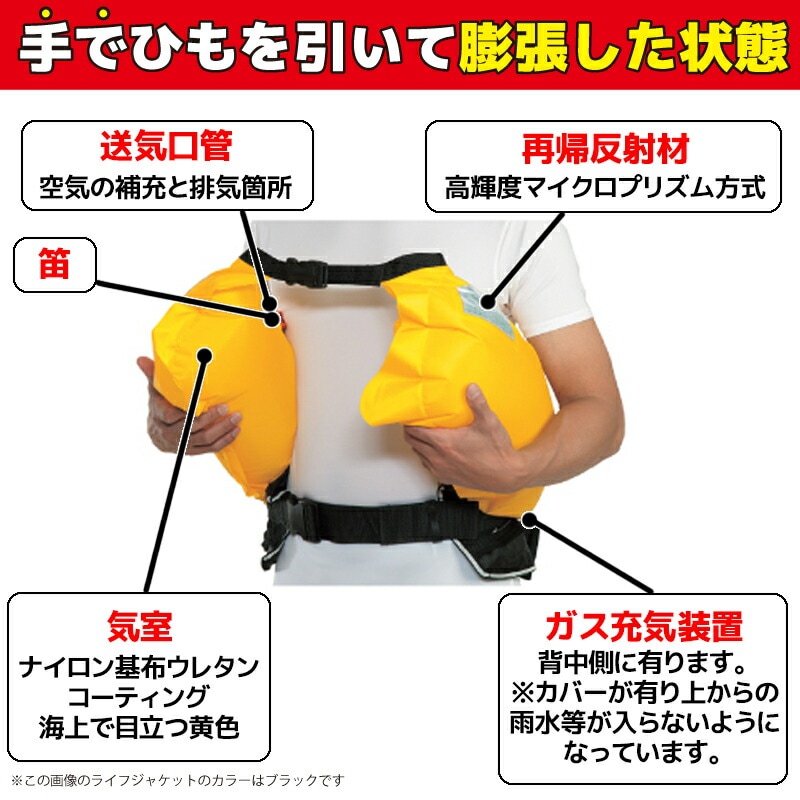 手でひもを引いて膨張した状態

送気口管
空気の補充と排気箇所

再帰反射材
高輝度マイクロプリズム方式

笛

気室
ナイロン基布ウレタンコーティング
海上で目立つ黄色

ガス充気装置
背中側に有ります。
※カバーが有り上からの雨水等が入らないようになっています。

※この画像のライフジャケットのカラーはブラックです