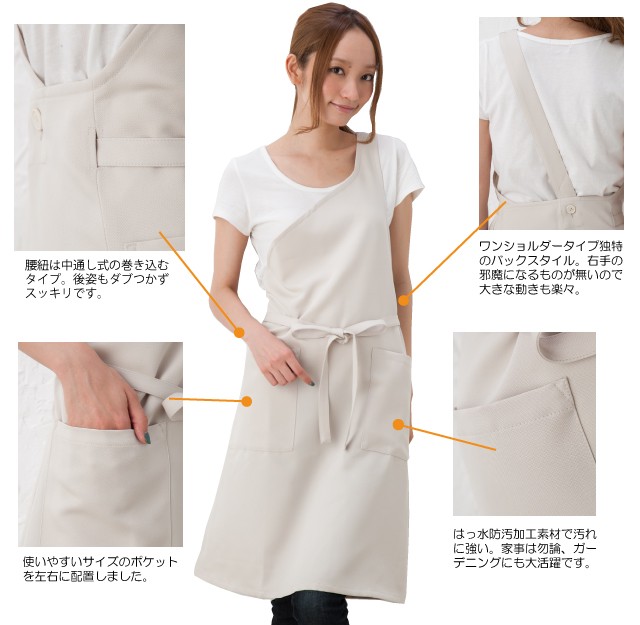 腰紐は中通し式の巻き込むタイプ。後姿もダブつかずスッキリです。

ワンショルダータイプ独特のバックスタイル。右手の邪魔になるものが無いので大きな動きも楽々。

使いやすいサイズのポケットを左右に配置しました。

はっ水防汚加工素材で汚れに強い。家事は勿論、ガーデニングにも大活躍です。