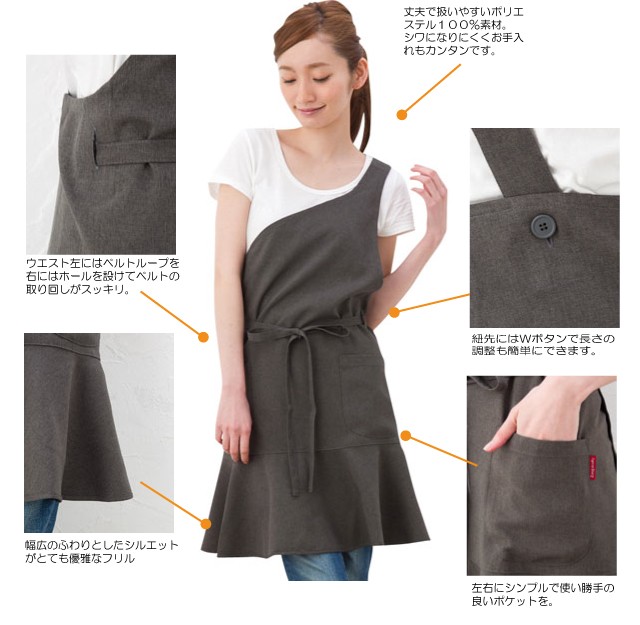 丈夫で扱いやすいポリエステル１００％素材。シワになりにくくお手入れもカンタンです。

ウエスト左にはベルトループを右にはホールを設けてベルトの取り回しがスッキリ。

紐先にはWボタンで長さの調整も簡単にできます。

幅広のふわりとしたシルエットがとても優雅なフリル

左右にシンプルで使い勝手の良いポケットを。