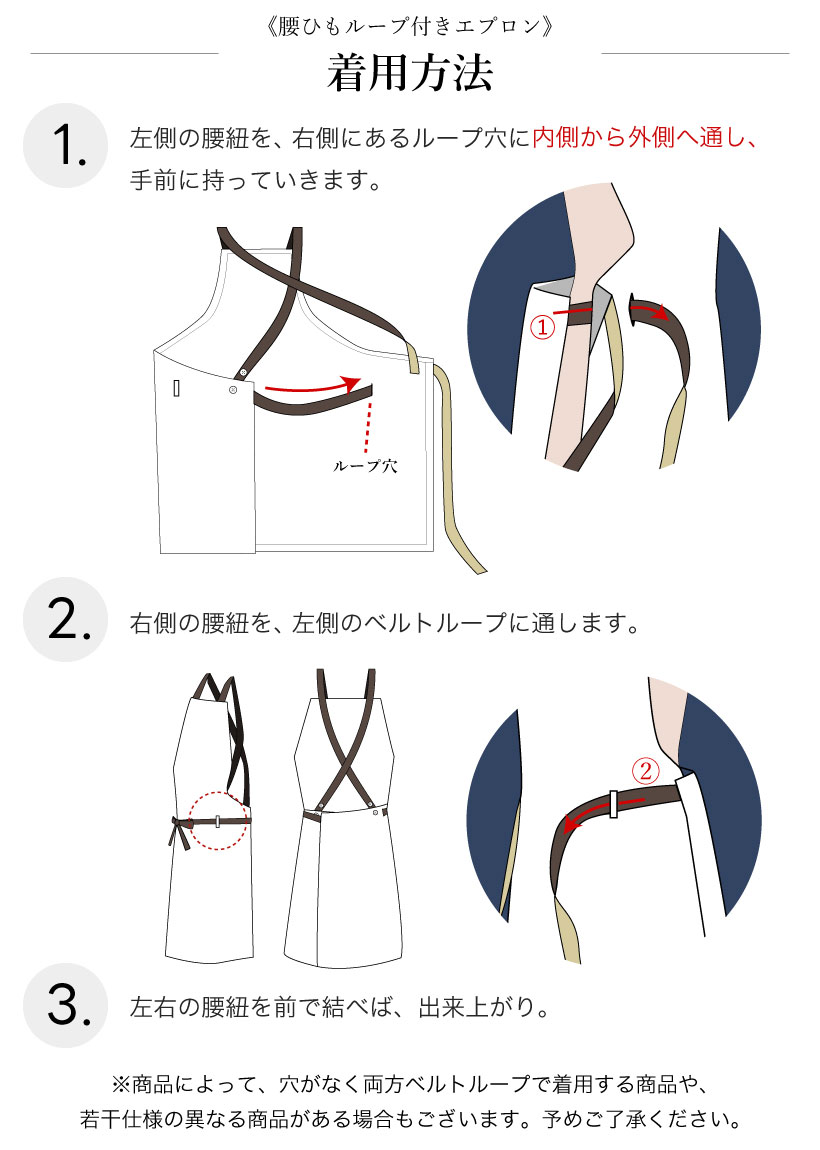 《腰ひもループ付きエプロン》

着用方法

1. 左側の腰紐を、右側にあるループ穴に内側から外側へ通し、手前に持っていきます。

ループ穴

①

2. 右側の腰紐を、左側のベルトループに通します。

②

3. 左右の腰紐を前で結べば、出来上がり。

※商品によって、穴がなく両方ベルトループで着用する商品や、若干仕様の異なる商品がある場合もございます。予めご了承ください。