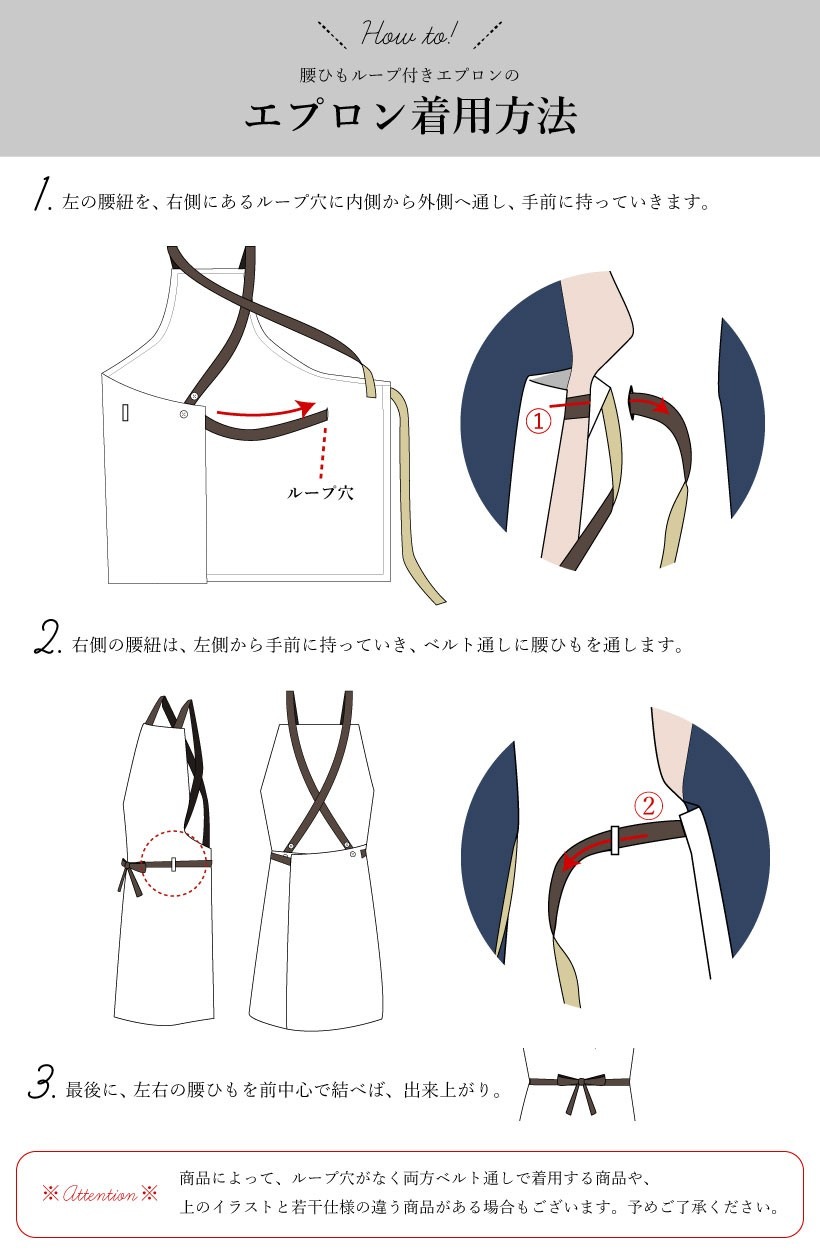 How to!

腰ひもループ付きエプロンの

エプロン着用方法

1. 左の腰紐を、右側にあるループ穴に内側から外側へ通し、手前に持っていきます。

ループ穴

①

2. 右側の腰紐は、左側から手前に持っていき、ベルト通しに腰ひもを通します。

②

3. 最後に、左右の腰ひもを前中心で結べば、出来上がり。

※ Attention ※

商品によって、ループ穴がなく両方ベルト通しで着用する商品や、上のイラストと若干仕様の違う商品がある場合もございます。予めご了承ください。