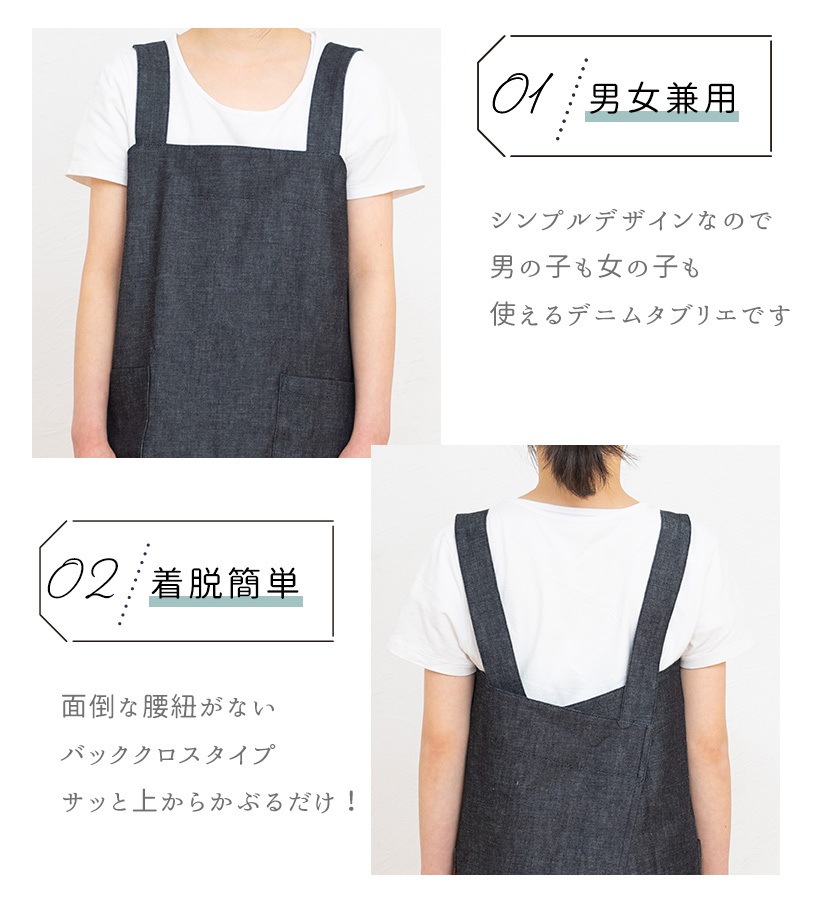 01 男女兼用

シンプルデザインなので
男の子も女の子も
使えるデニムタブリエです

02 着脱簡単

面倒な腰紐がない
バッククロスタイプ
サッと上からかぶるだけ！