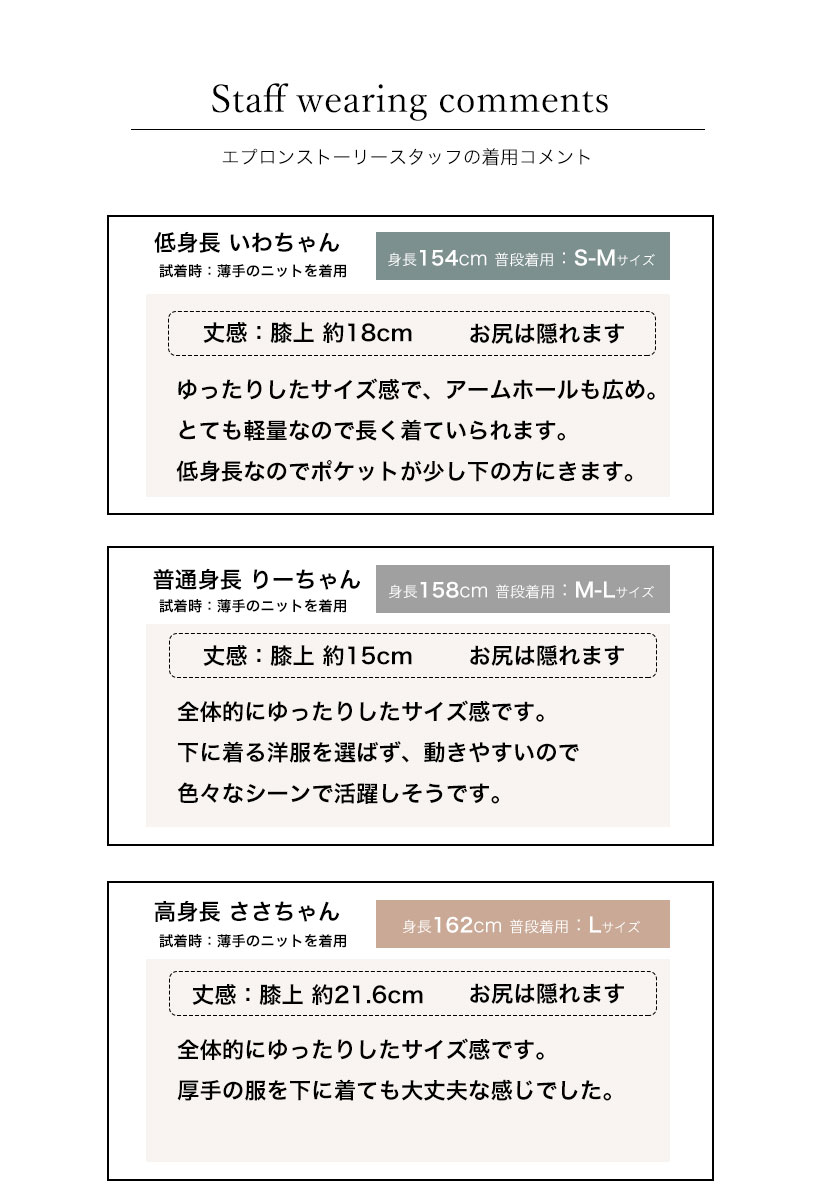 Staff wearing comments

エプロンストーリースタッフの着用コメント

低身長 いわちゃん
試着時：薄手のニットを着用

身長154cm 普段着用：S-Mサイズ

丈感：膝上 約18cm お尻は隠れます

ゆったりしたサイズ感で、アームホールも広め。
とても軽量なので長く着ていられます。
低身長なのでポケットが少し下の方にきます。

普通身長 りーちゃん
試着時：薄手のニットを着用

身長158cm 普段着用：M-Lサイズ

丈感：膝上 約15cm お尻は隠れます

全体的にゆったりしたサイズ感です。
下に着る洋服を選ばず、動きやすいので
色々なシーンで活躍しそうです。

高身長 ささちゃん
試着時：薄手のニットを着用

身長162cm 普段着用：Lサイズ

丈感：膝上 約21.6cm お尻は隠れます

全体的にゆったりしたサイズ感です。
厚手の服を下に着ても大丈夫な感じでした。