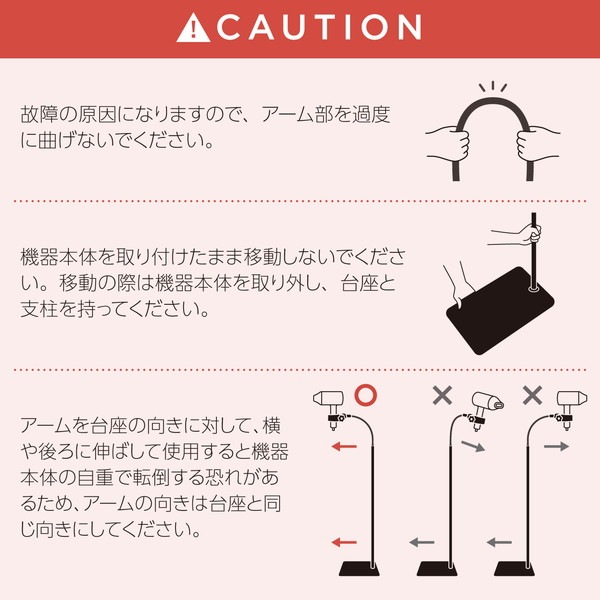 CAUTION

故障の原因になりますので、アーム部を過度に曲げないでください。

機器本体を取り付けたまま移動しないでください。移動の際は機器本体を取り外し、台座と支柱を持ってください。

アームを台座の向きに対して、横や後ろに伸ばして使用すると機器本体の自重で転倒する恐れがあるため、アームの向きは台座と同じ向きにしてください。

○ × ×