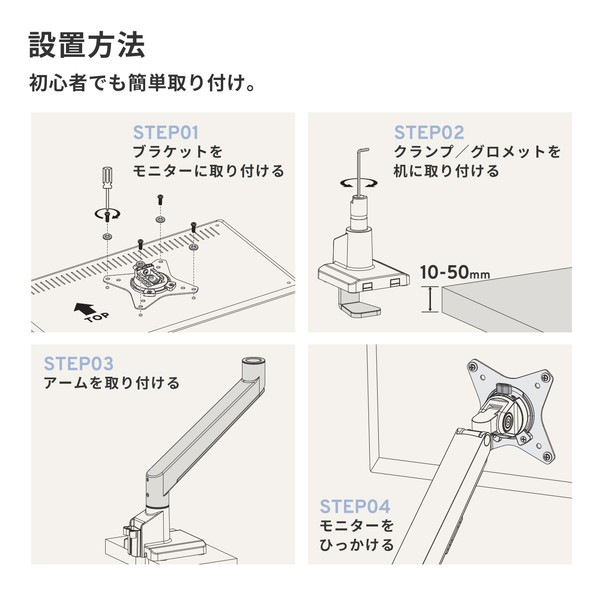 設置方法

初心者でも簡単取り付け。

STEP01
ブラケットを
モニターに取り付ける

TOP

STEP02
クランプ／グロメットを
机に取り付ける

10-50mm

STEP03
アームを取り付ける

STEP04
モニターを
ひっかける