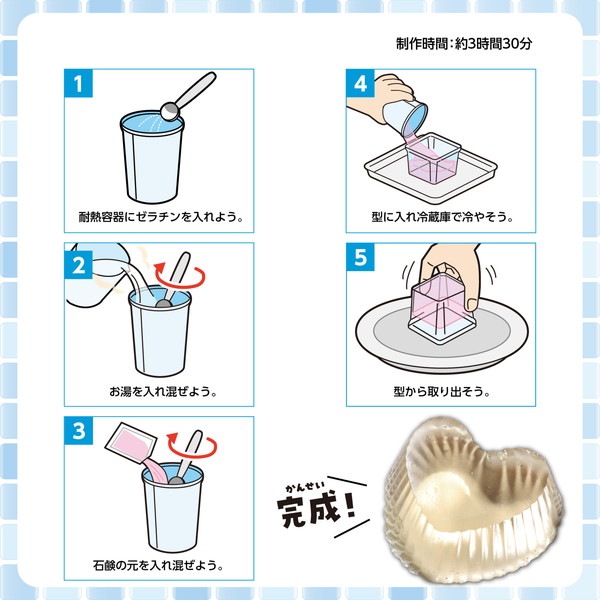 制作時間：約3時間30分

1
耐熱容器にゼラチンを入れよう。

2
お湯を入れ混ぜよう。

3
石鹸の元を入れ混ぜよう。

4
型に入れ冷蔵庫で冷やそう。

5
型から取り出そう。

かんせい
完成！