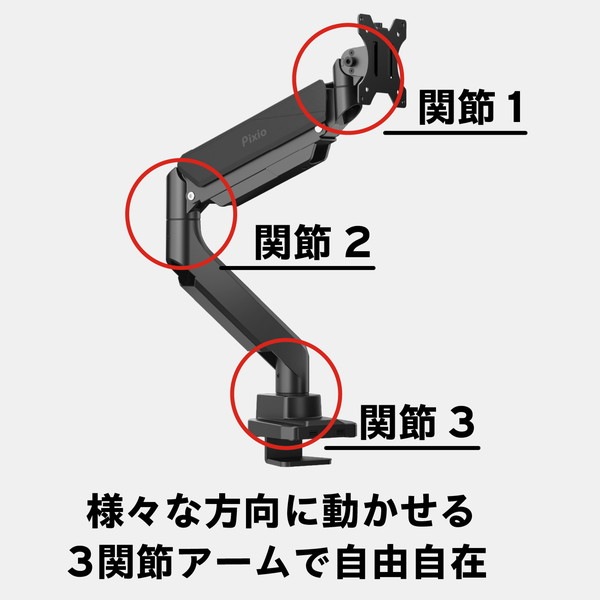 Pixio

関節 1

関節 2

関節 3

様々な方向に動かせる
3関節アームで自由自在