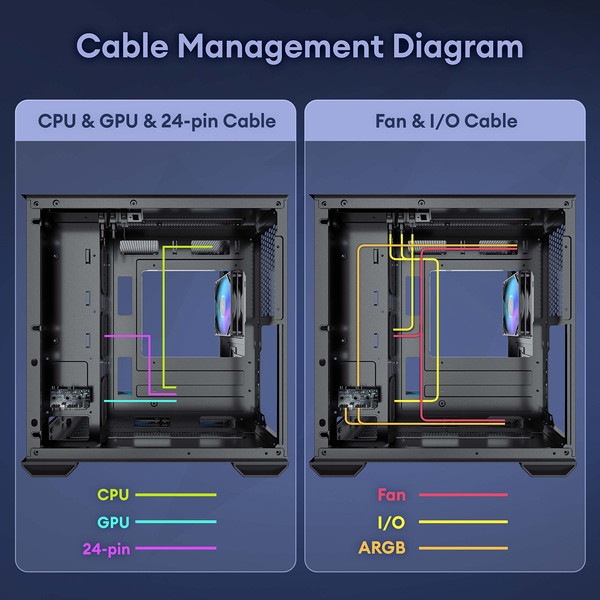 Cable Management Diagram

CPU & GPU & 24-pin Cable

CPU
GPU
24-pin

Fan & I/O Cable

Fan
I/O
ARGB