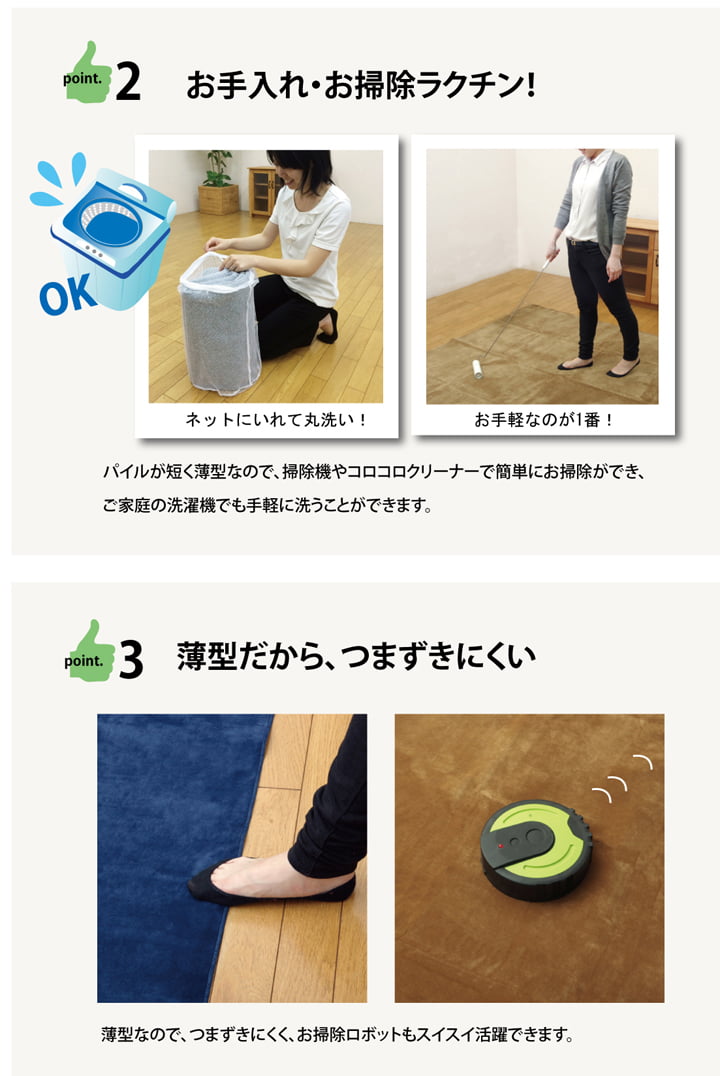 point. 2 お手入れ・お掃除ラクチン!

OK

ネットにいれて丸洗い！

お手軽なのが1番！

パイルが短く薄型なので、掃除機やコロコロクリーナーで簡単にお掃除ができ、ご家庭の洗濯機でも手軽に洗うことができます。

point. 3 薄型だから、つまずきにくい

薄型なので、つまずきにくく、お掃除ロボットもスイスイ活躍できます。