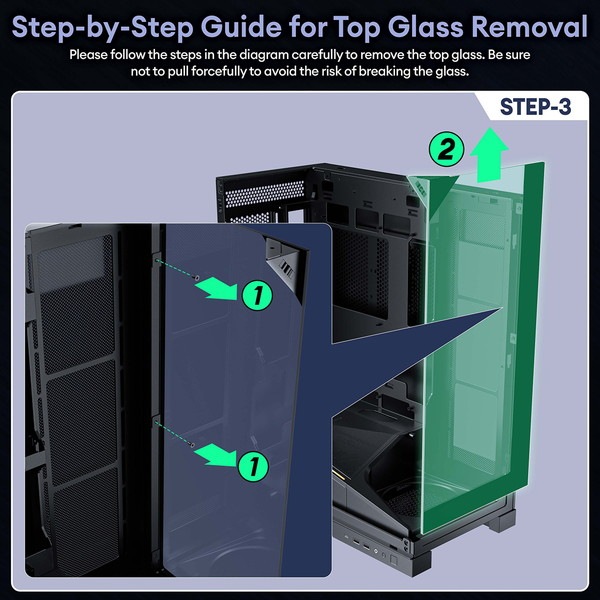 Step-by-Step Guide for Top Glass Removal

Please follow the steps in the diagram carefully to remove the top glass. Be sure not to pull forcefully to avoid the risk of breaking the glass.

STEP-3

2

1

1