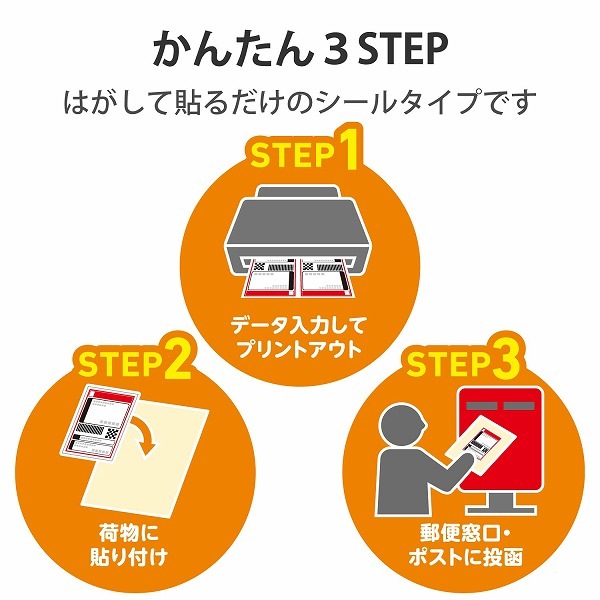 かんたん 3 STEP

はがして貼るだけのシールタイプです

STEP1

データ入力して
プリントアウト

STEP2

荷物に
貼り付け

STEP3

郵便窓口・
ポストに投函