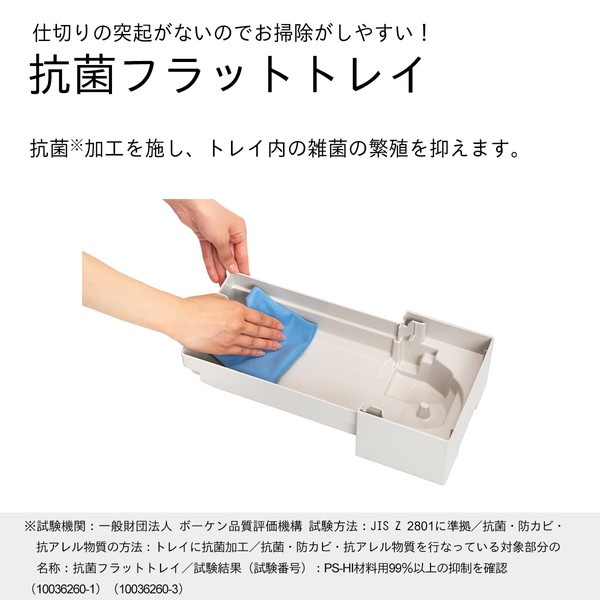 仕切りの突起がないのでお掃除がしやすい！

抗菌フラットトレイ

抗菌※加工を施し、トレイ内の雑菌の繁殖を抑えます。

※試験機関：一般財団法人 ボーケン品質評価機構 試験方法：JIS Z 2801に準拠／抗菌・防カビ・抗アレル物質の方法：トレイに抗菌加工／抗菌・防カビ・抗アレル物質を行なっている対象部分の名称：抗菌フラットトレイ／試験結果（試験番号）：PS-HI材料用99%以上の抑制を確認（10036260-1）（10036260-3）