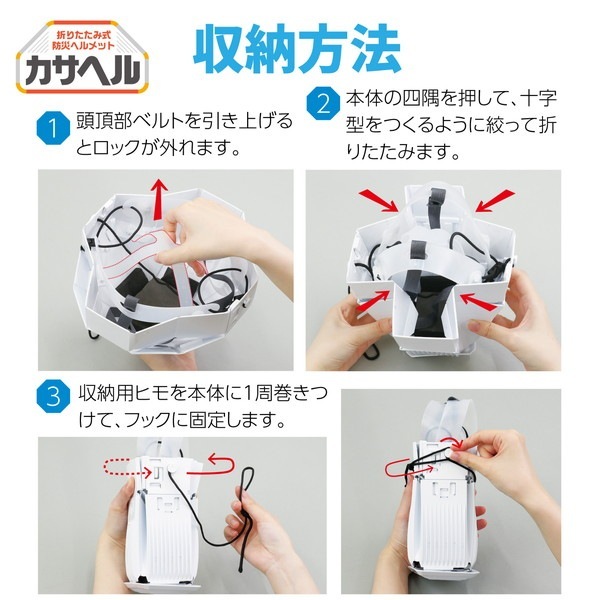 折りたたみ式
防災ヘルメット
カサヘル

収納方法

1 頭頂部ベルトを引き上げるとロックが外れます。

2 本体の四隅を押して、十字型をつくるように絞って折りたたみます。

3 収納用ヒモを本体に1周巻きつけて、フックに固定します。