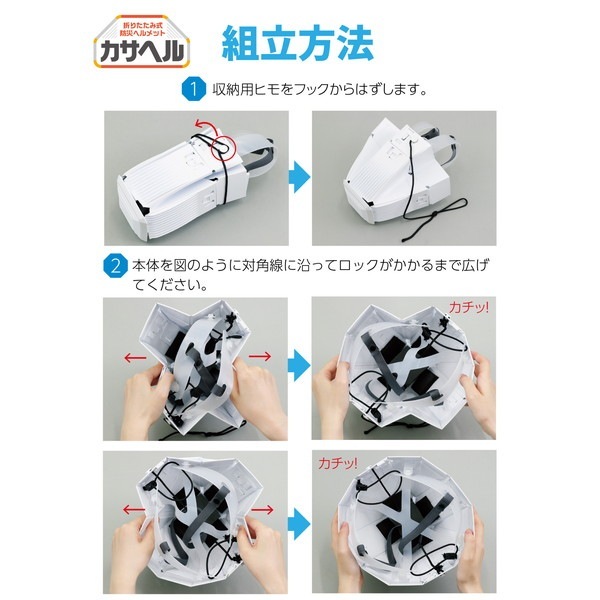 折りたたみ式
防災ヘルメット
カサヘル

組立方法

1 収納用ヒモをフックからはずします。

2 本体を図のように対角線に沿ってロックがかかるまで広げてください。

カチッ!

カチッ!