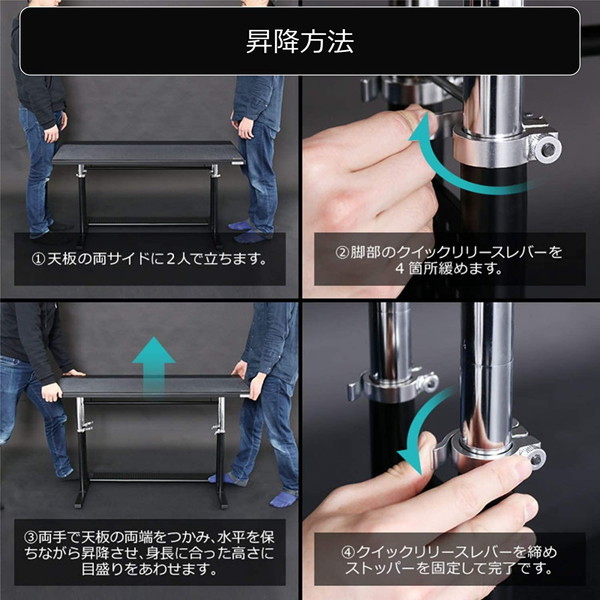 昇降方法

①天板の両サイドに2人で立ちます。

②脚部のクイックリリースレバーを4箇所緩めます。

③両手で天板の両端をつかみ、水平を保ちながら昇降させ、身長に合った高さに目盛りをあわせます。

④クイックリリースレバーを締めストッパーを固定して完了です。