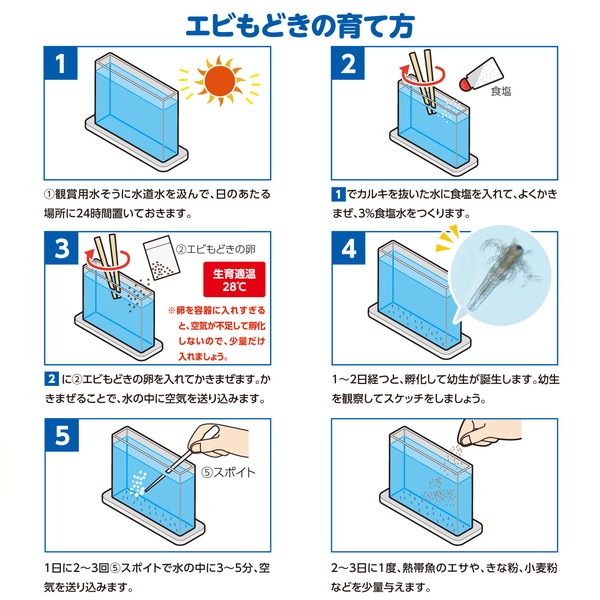 エビもどきの育て方

1

①観賞用水そうに水道水を汲んで、日のあたる場所に24時間置いておきます。

2

食塩

1 でカルキを抜いた水に食塩を入れて、よくかきまぜ、3%食塩水をつくります。

3

②エビもどきの卵

生育適温 28℃

※卵を容器に入れすぎると、空気が不足して孵化しないので、少量だけ入れましょう。

2 に②エビもどきの卵を入れてかきまぜます。かきまぜることで、水の中に空気を送り込みます。

4

1～2日経つと、孵化して幼生が誕生します。幼生を観察してスケッチをしましょう。

5

⑤スポイト

1日に2～3回⑤スポイトで水の中に3～5分、空気を送り込みます。

2～3日に1度、熱帯魚のエサや、きな粉、小麦粉などを少量与えます。